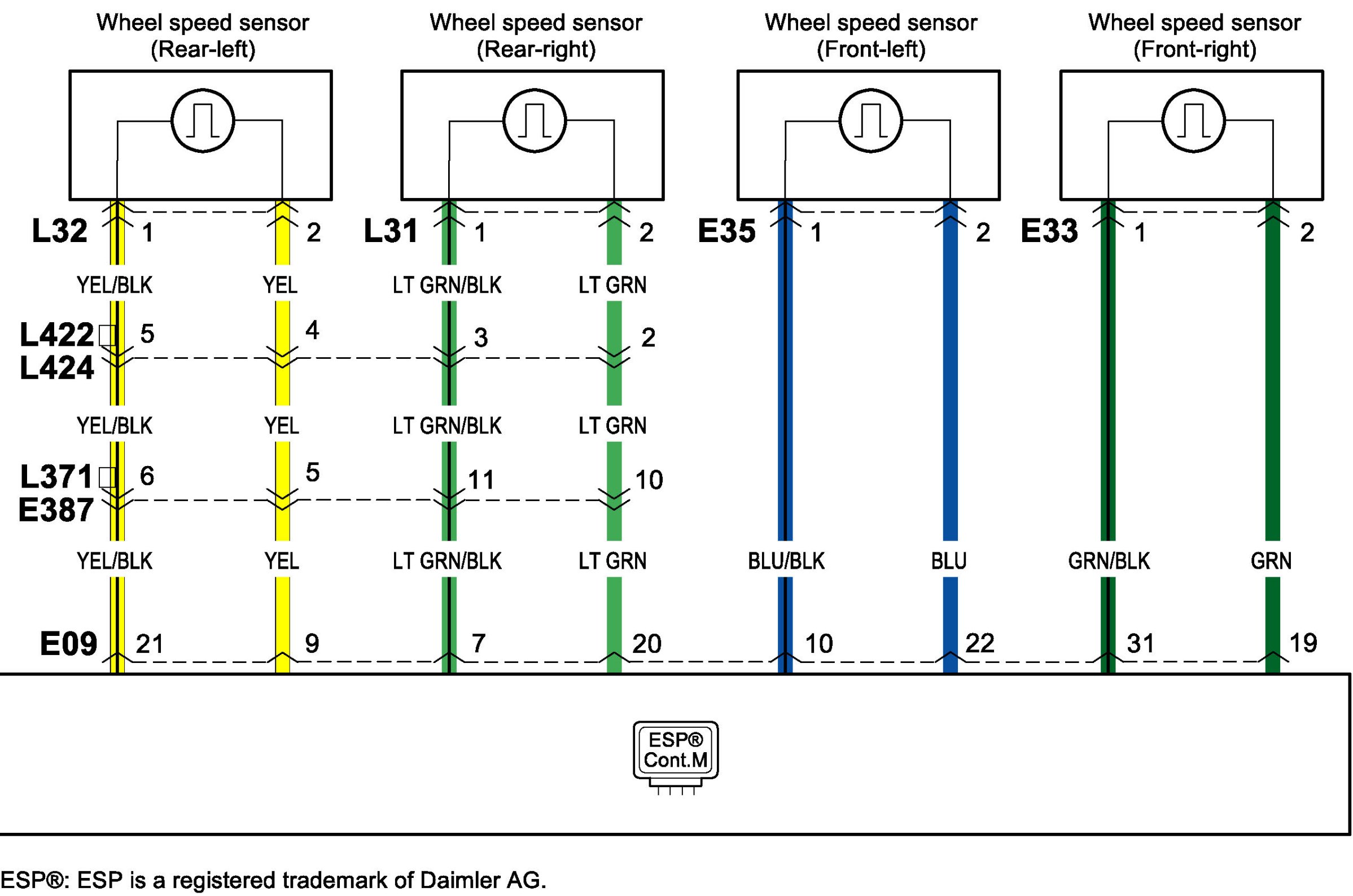 Wheel speed sensor (Rear-left)

Wheel speed sensor (Rear-right)

Wheel speed sensor (Front-left)

Wheel speed sensor (Front-right)

L32 1 2
L31 1 2
E35 1 2
E33 1 2

YEL/BLK YEL LT GRN/BLK LT GRN

L422
L424
5 4 3 2

YEL/BLK YEL LT GRN/BLK LT GRN

L371
E387
6 5 11 10

YEL/BLK YEL LT GRN/BLK LT GRN BLU/BLK BLU GRN/BLK GRN

E09 21 9 7 20 10 22 31 19

ESP®
Cont.M

ESP®: ESP is a registered trademark of Daimler AG.