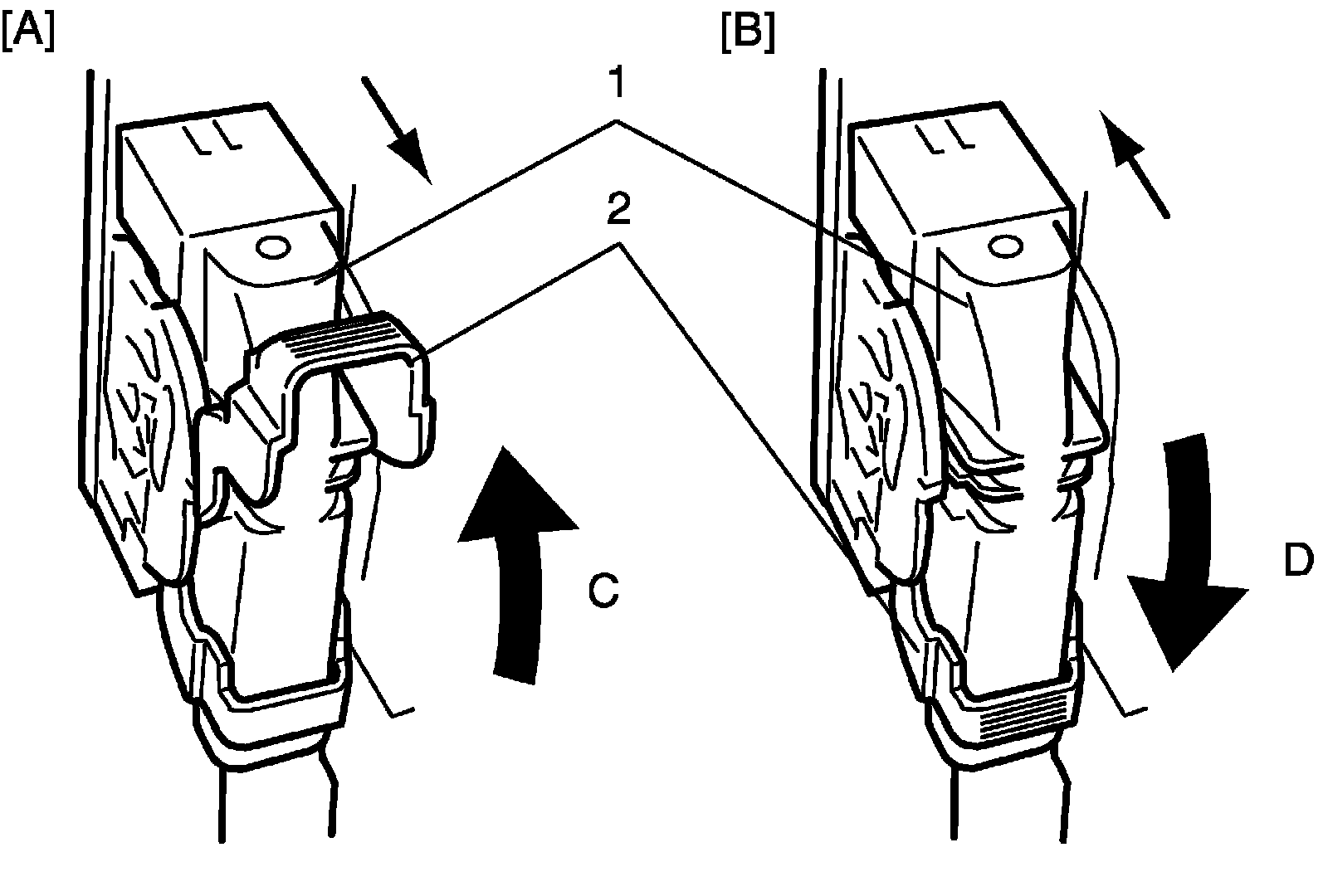 [A]
[B]
1
2
C
D