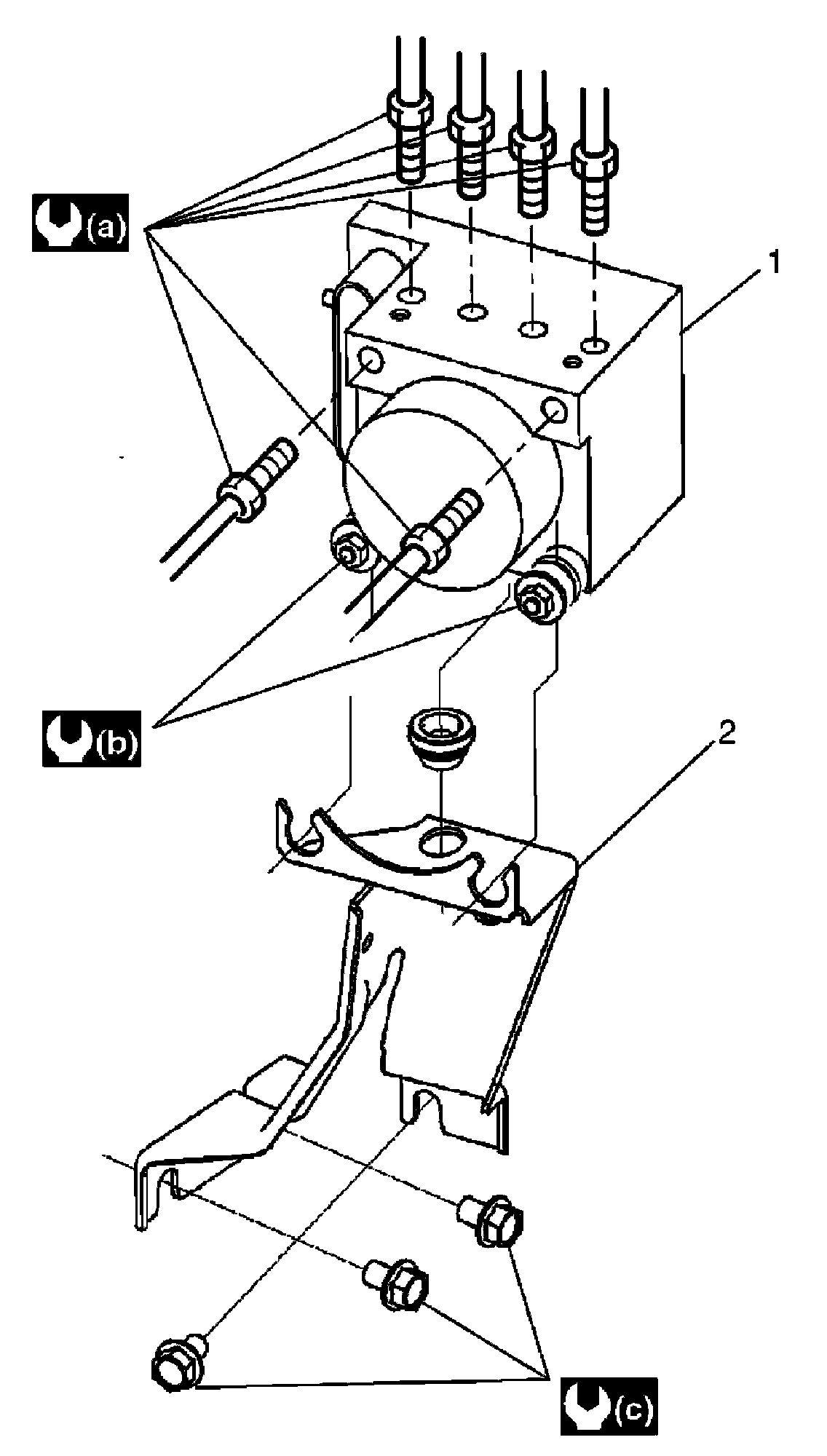 (a)

1

(b)

2

(c)