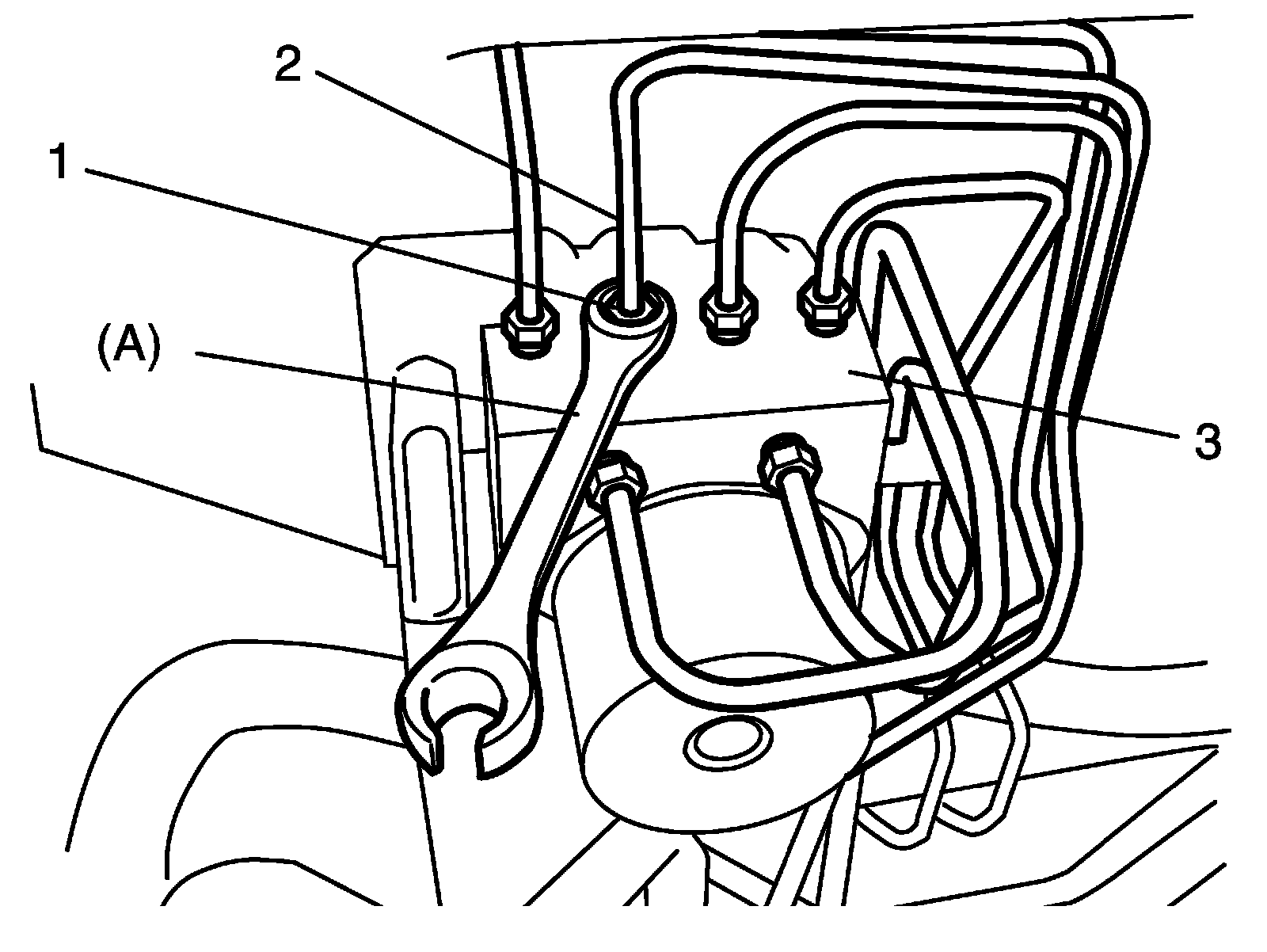 2
1
(A)
3