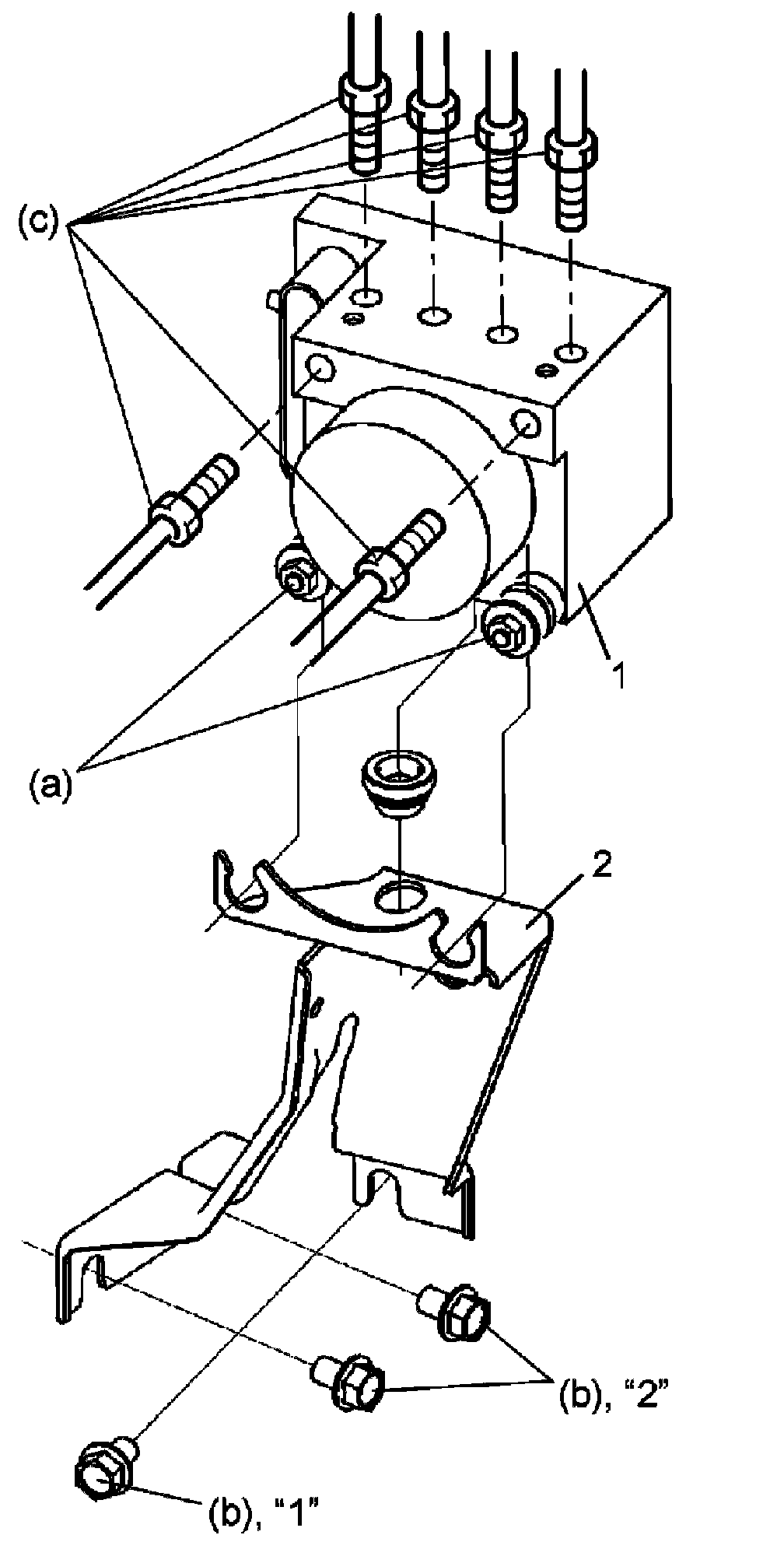 (c)

1

(a)

2

(b), “2”

(b), “1”