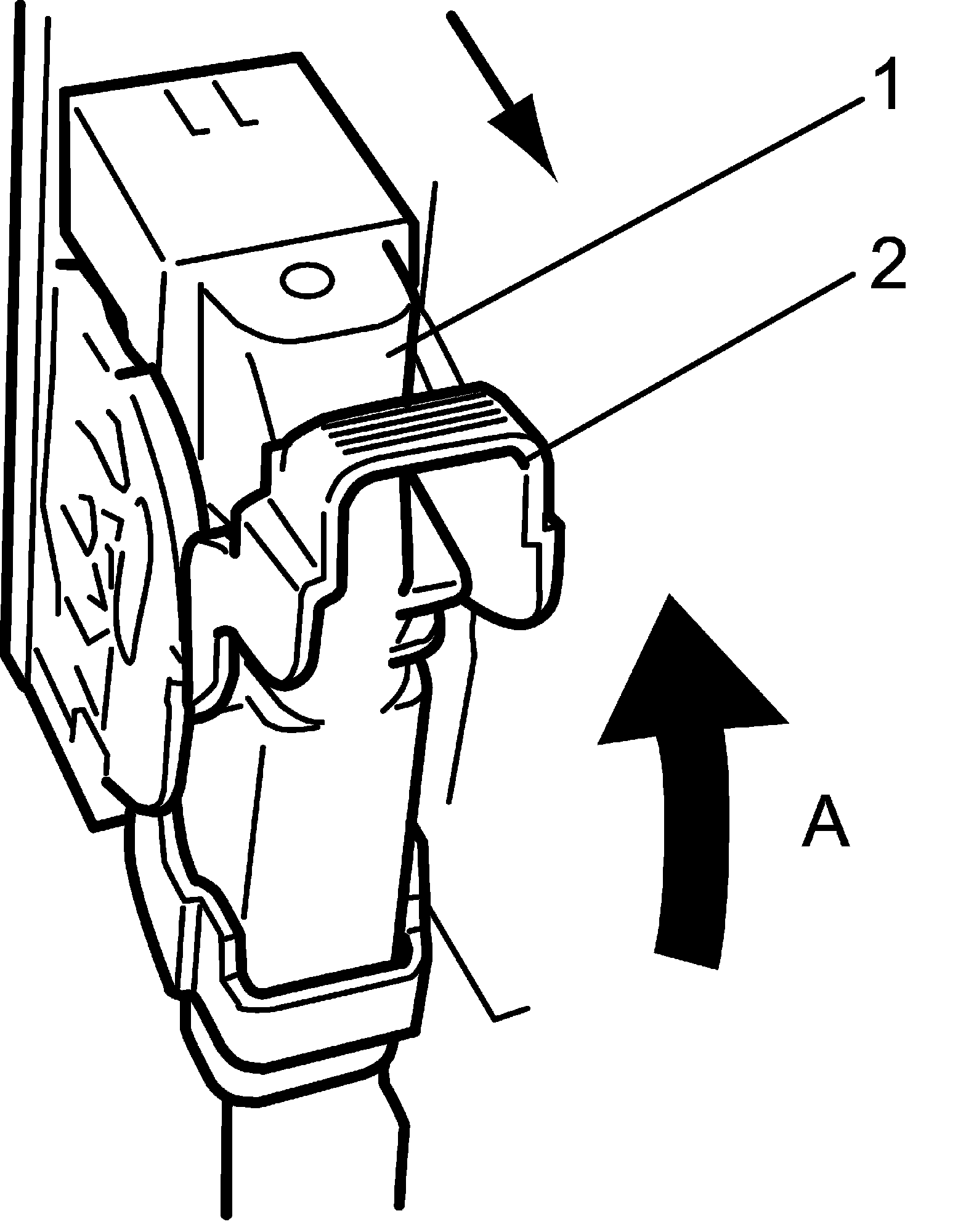 1
2
A