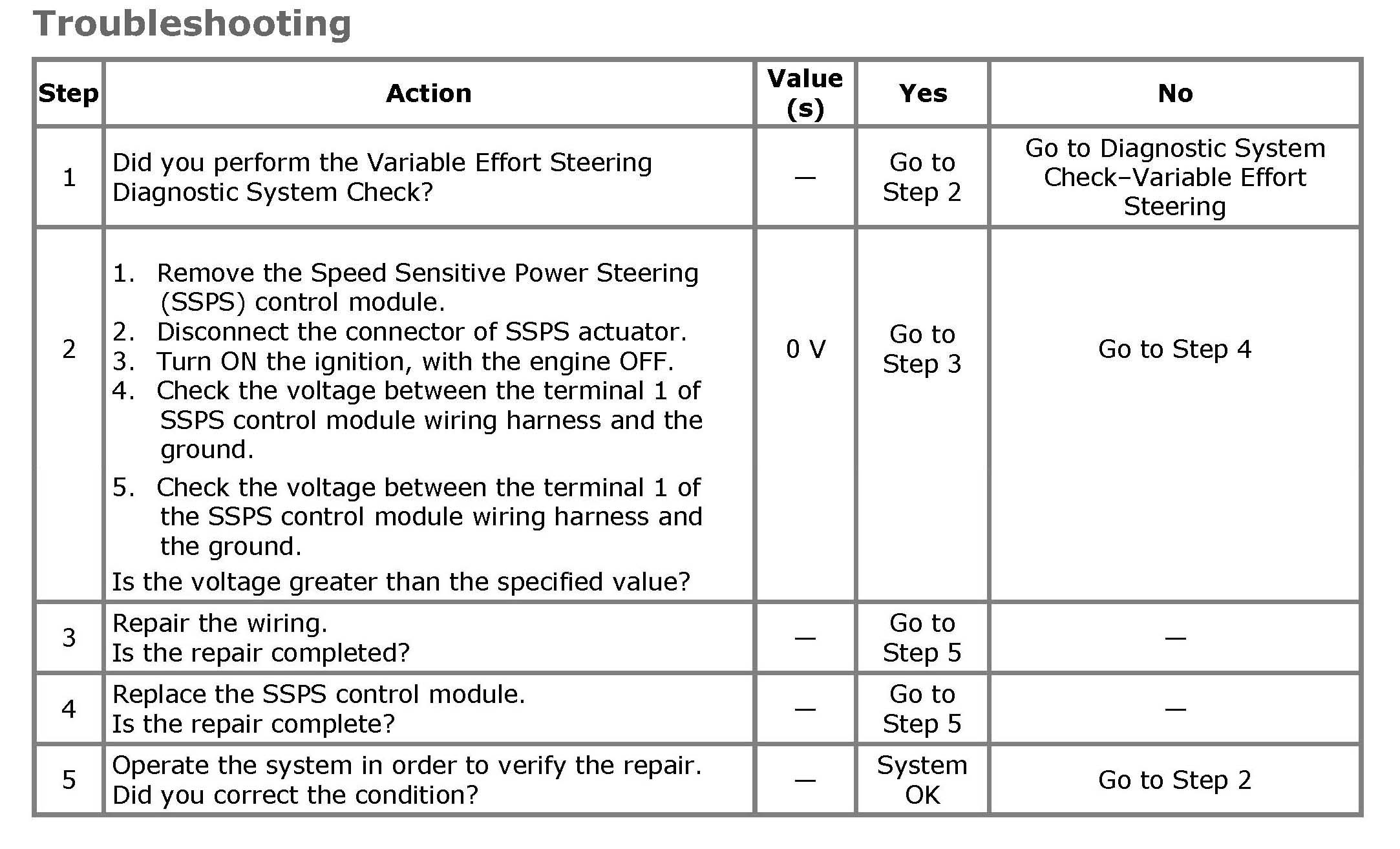 Troubleshooting

| Step | Action | Value (s) | Yes | No |
|---|---|---|---|---|
| 1 | Did you perform the Variable Effort Steering Diagnostic System Check? | — | Go to Step 2 | Go to Diagnostic System Check–Variable Effort Steering |
| 2 | 1. Remove the Speed Sensitive Power Steering (SSPS) control module. 2. Disconnect the connector of SSPS actuator. 3. Turn ON the ignition, with the engine OFF. 4. Check the voltage between the terminal 1 of SSPS control module wiring harness and the ground. 5. Check the voltage between the terminal 1 of the SSPS control module wiring harness and the ground. Is the voltage greater than the specified value? | 0 V | Go to Step 3 | Go to Step 4 |
| 3 | Repair the wiring. Is the repair completed? | — | Go to Step 5 | — |
| 4 | Replace the SSPS control module. Is the repair complete? | — | Go to Step 5 | — |
| 5 | Operate the system in order to verify the repair. Did you correct the condition? | — | System OK | Go to Step 2 |