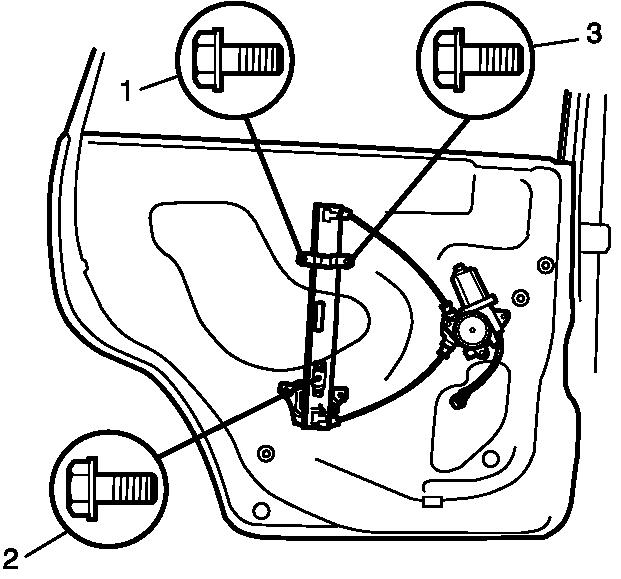 1
3
2