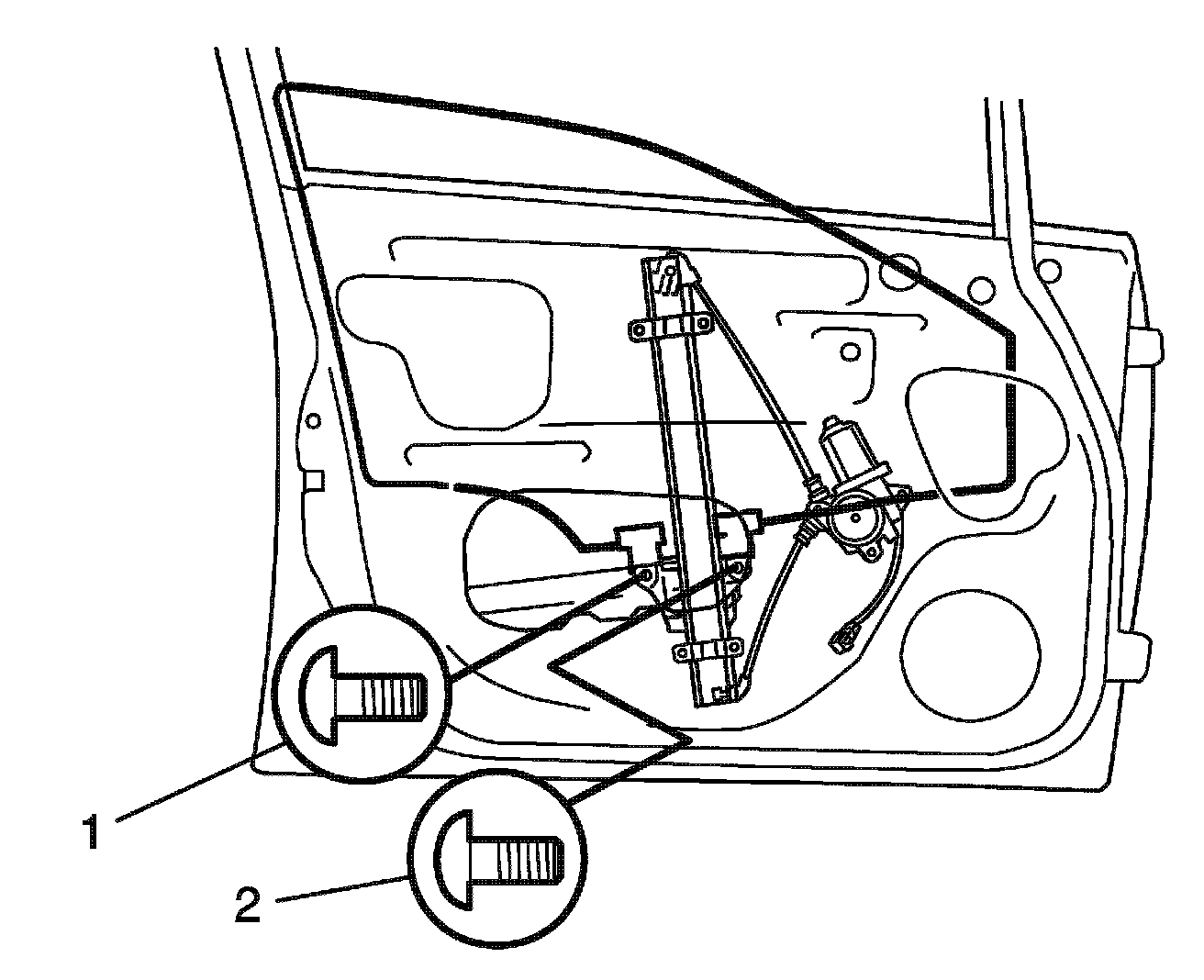 1
2