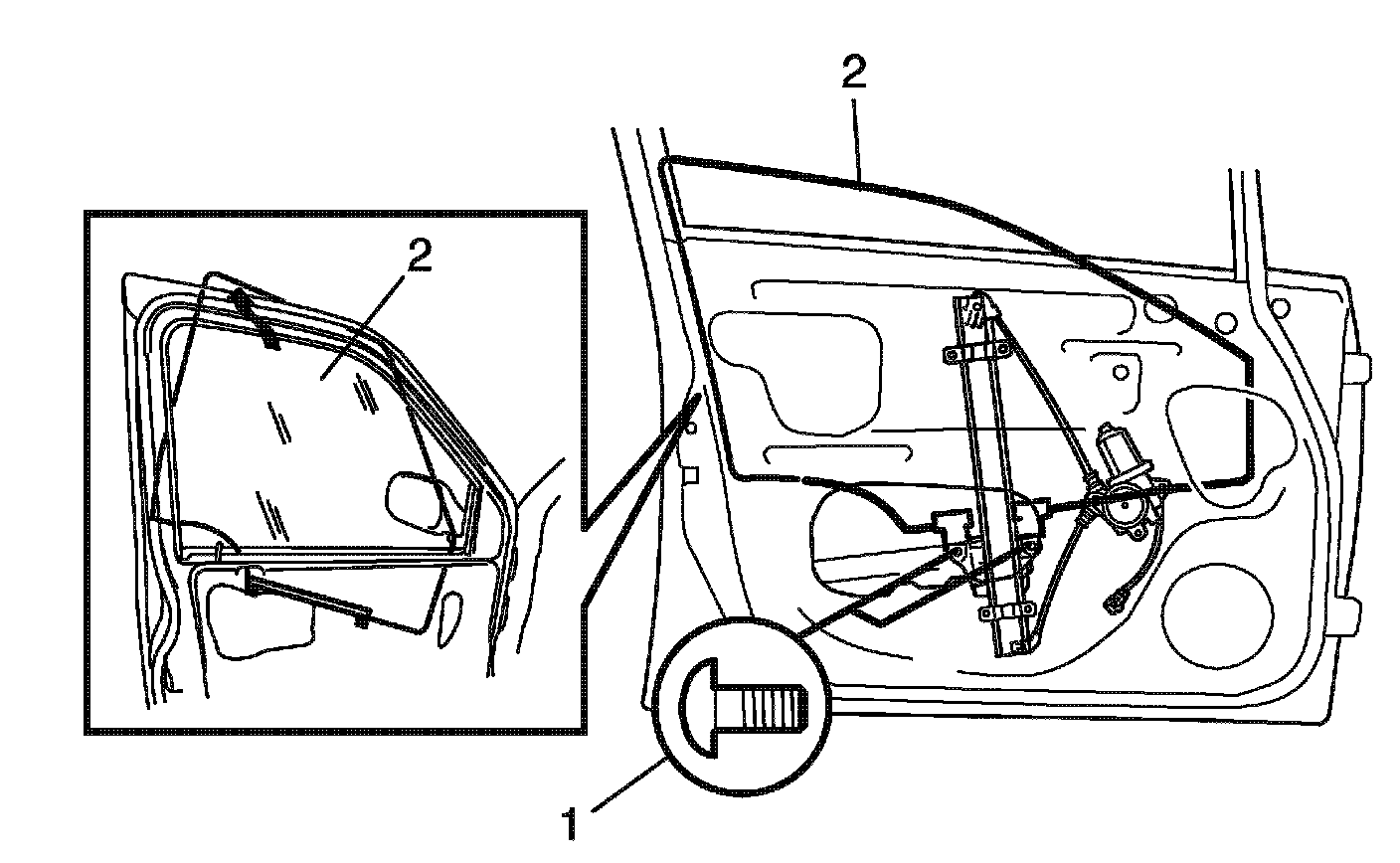 2
2
1