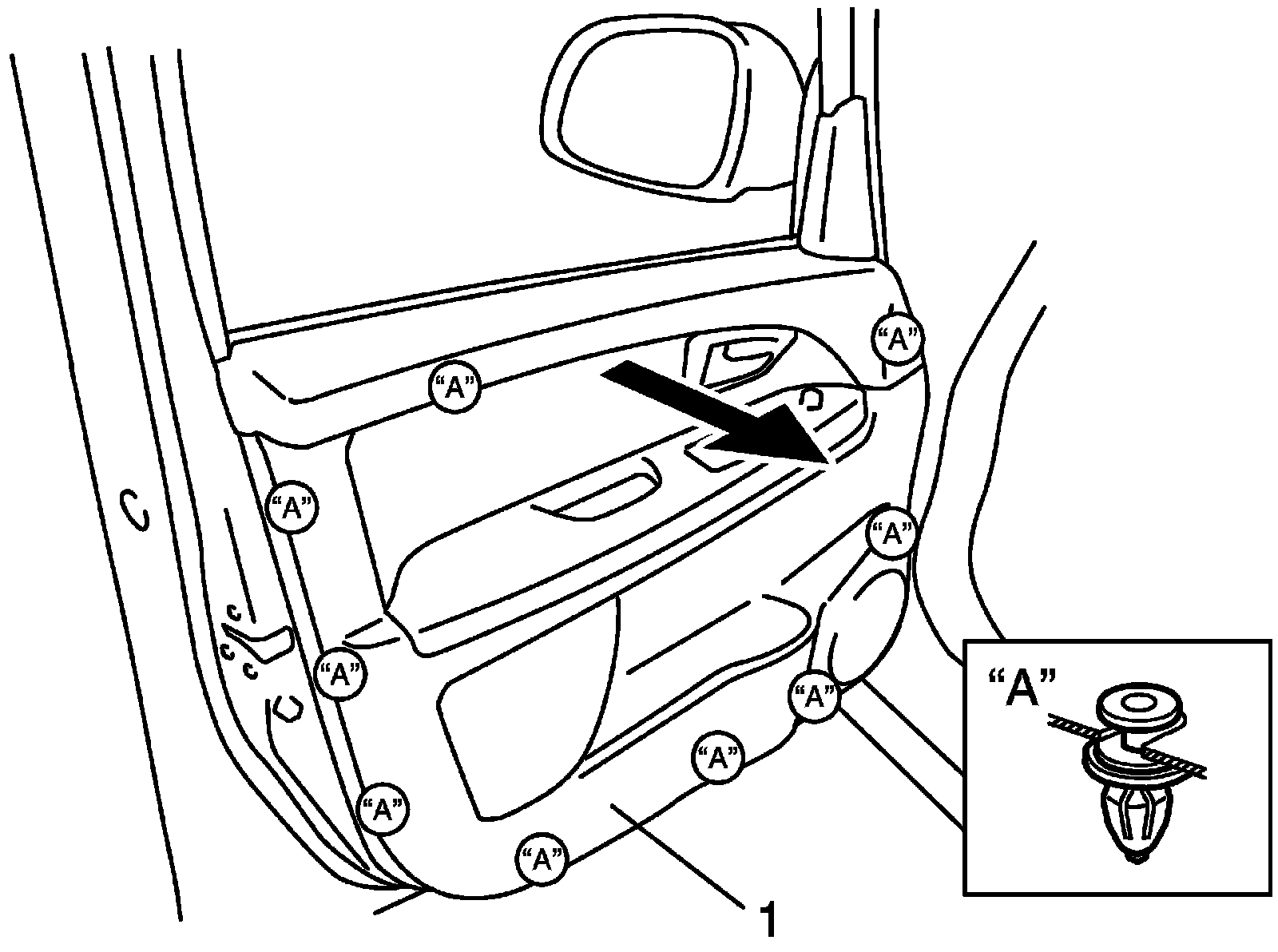 “A”
“A”
“A”
“A”
“A”
“A”
“A”
“A”
“A”
“A”
1