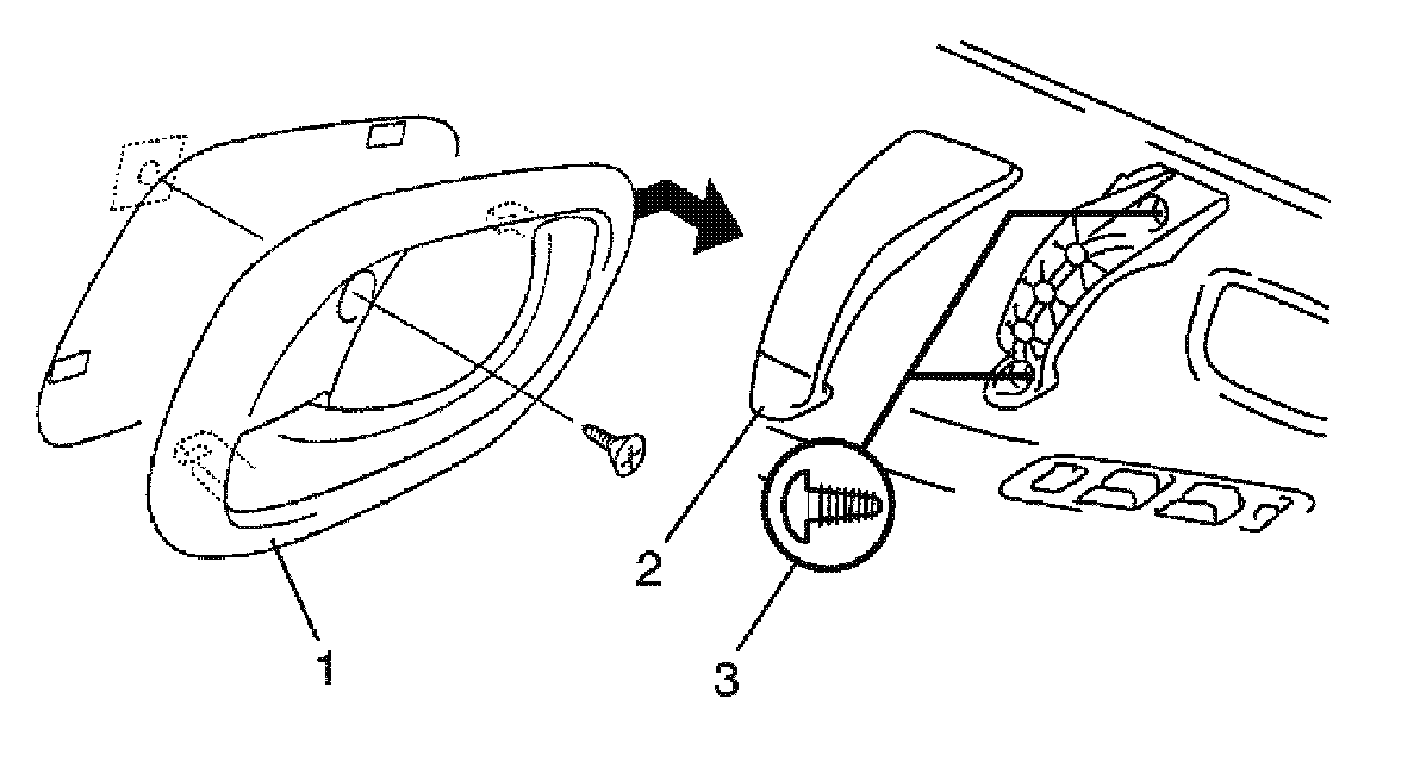 1
2
3