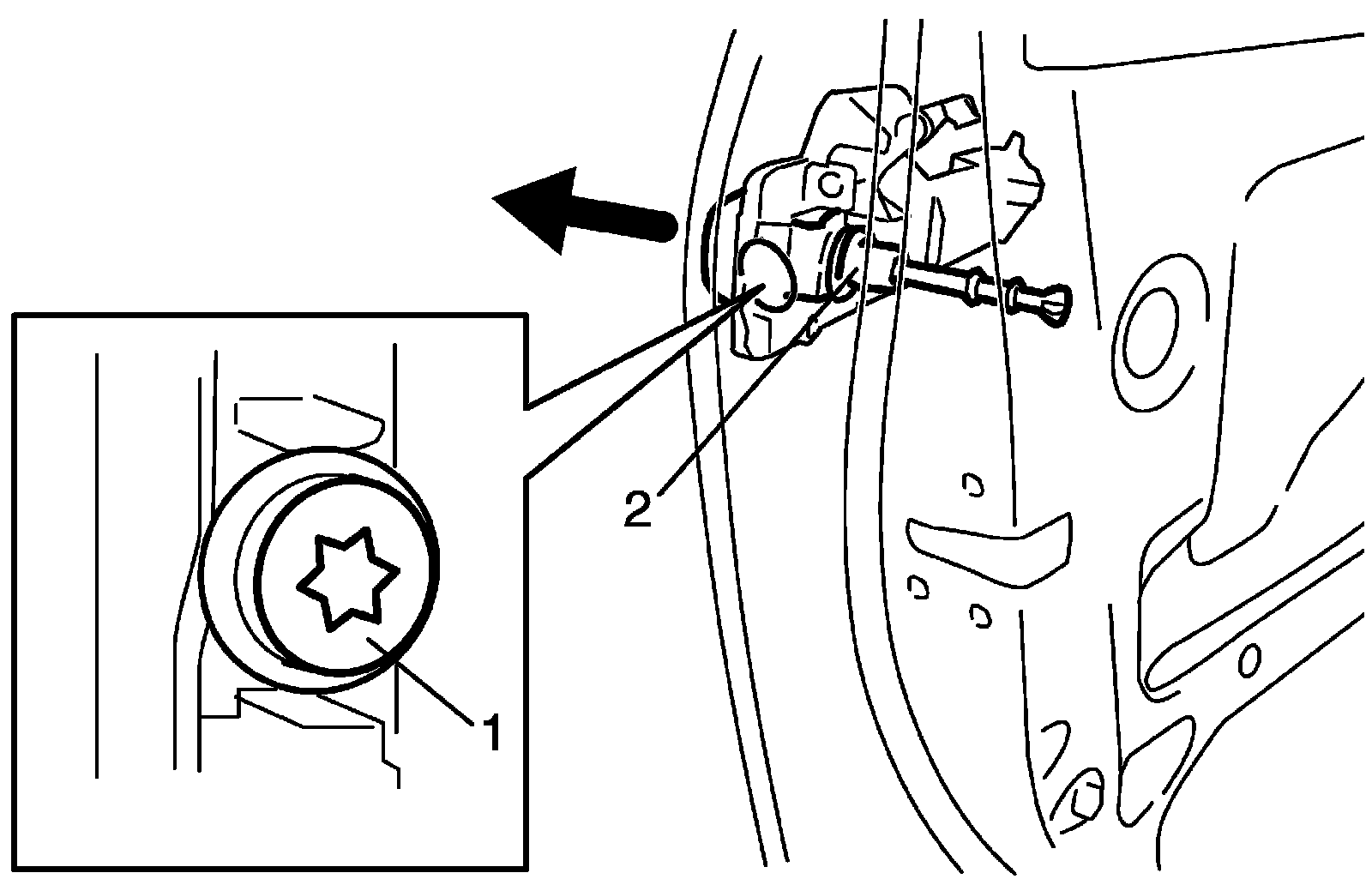 2
1