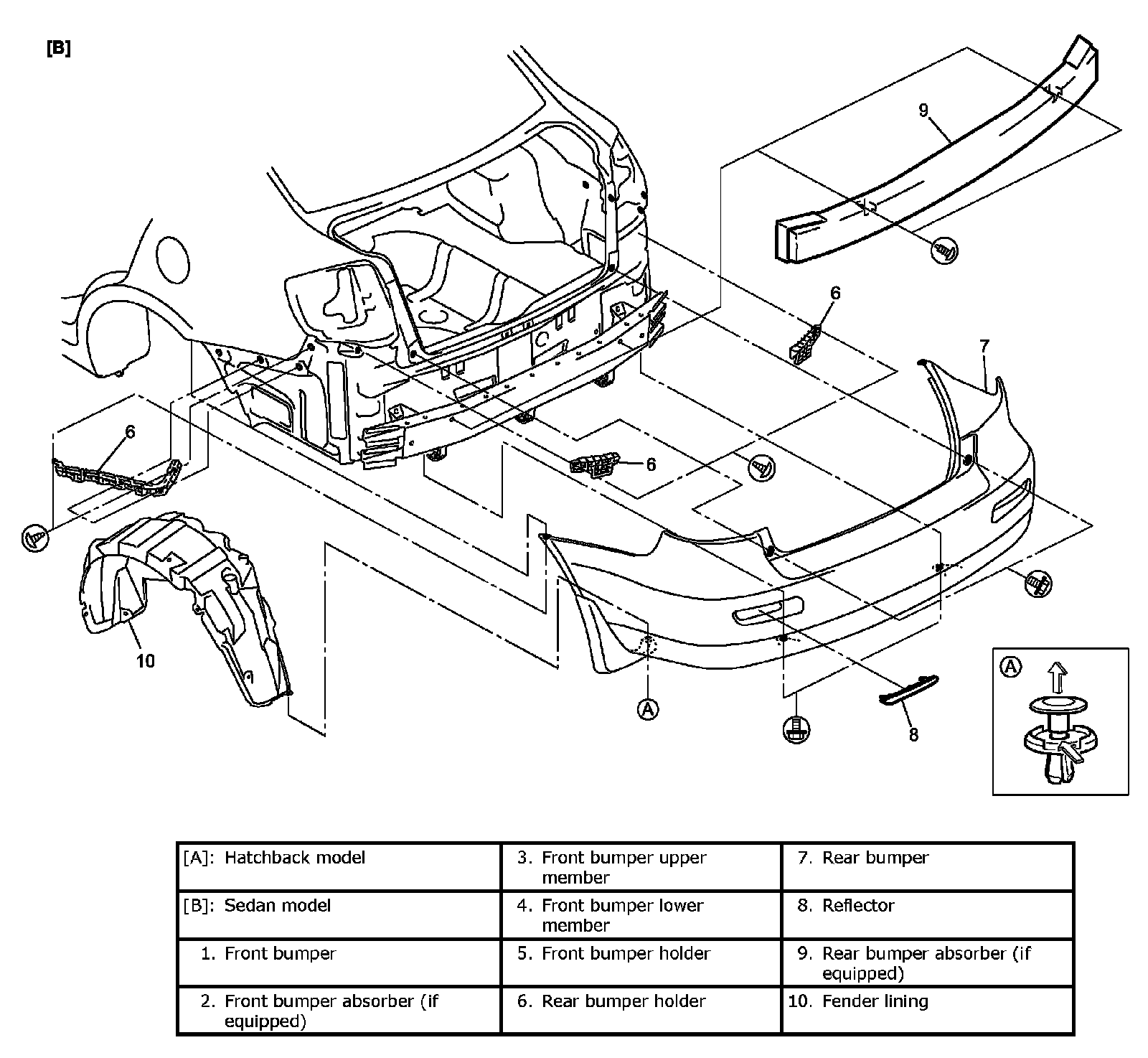 [B]

9

6

7

6

6

10

A

8

A

| [A]: Hatchback model | 3. Front bumper upper member | 7. Rear bumper |
|---|---|---|
| [B]: Sedan model | 4. Front bumper lower member | 8. Reflector |
| 1. Front bumper | 5. Front bumper holder | 9. Rear bumper absorber (if equipped) |
| 2. Front bumper absorber (if equipped) | 6. Rear bumper holder | 10. Fender lining |