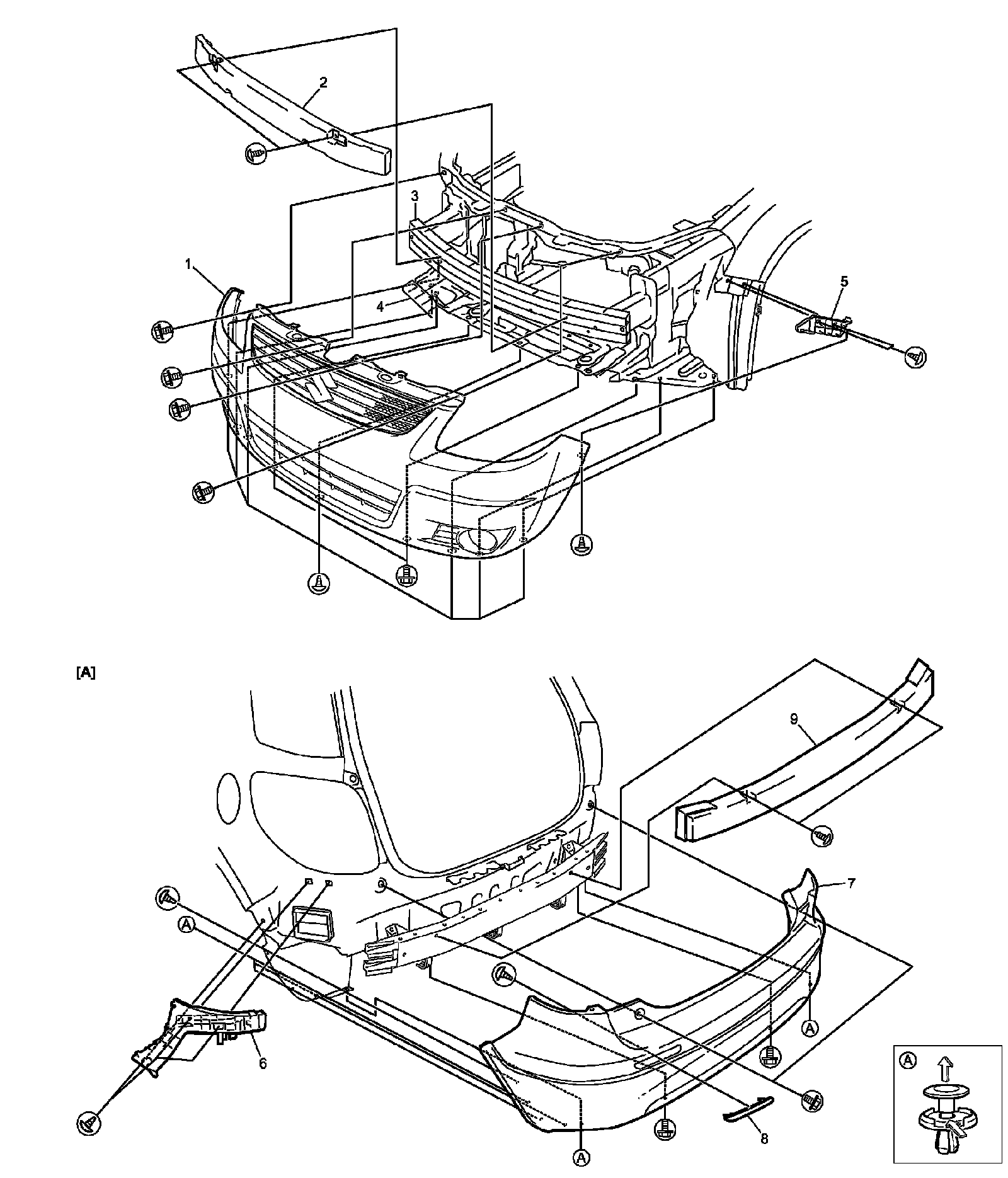 2
3
1
4
5
[A]
9
7
A
A
6
A
8
A
A