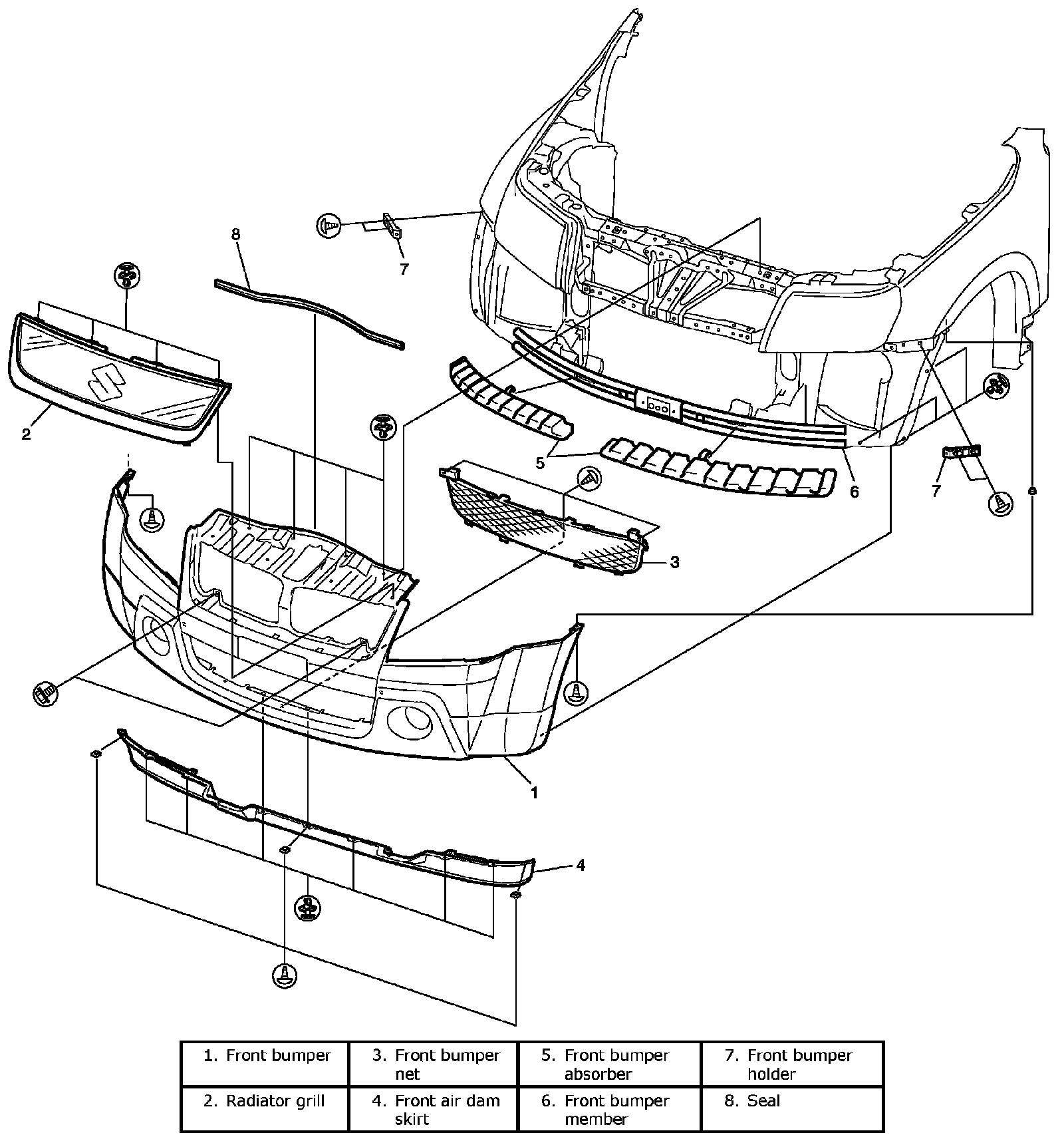 8

7

2

5

6

7

3

1

4

| 1. Front bumper | 3. Front bumper net | 5. Front bumper absorber | 7. Front bumper holder |
|---|---|---|---|
| 2. Radiator grill | 4. Front air dam skirt | 6. Front bumper member | 8. Seal |