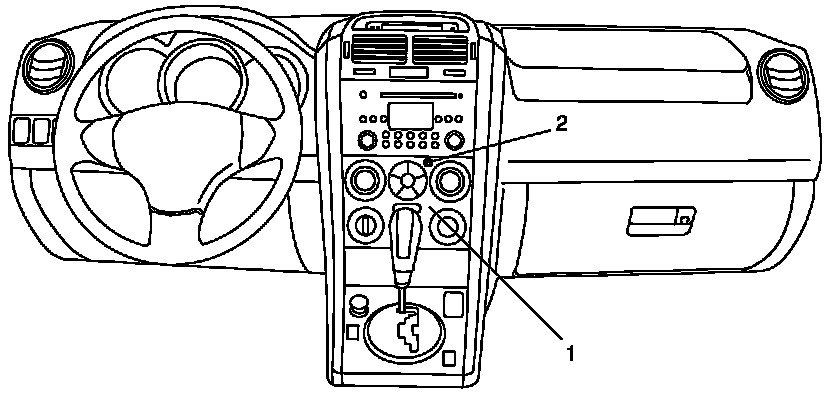 2

1