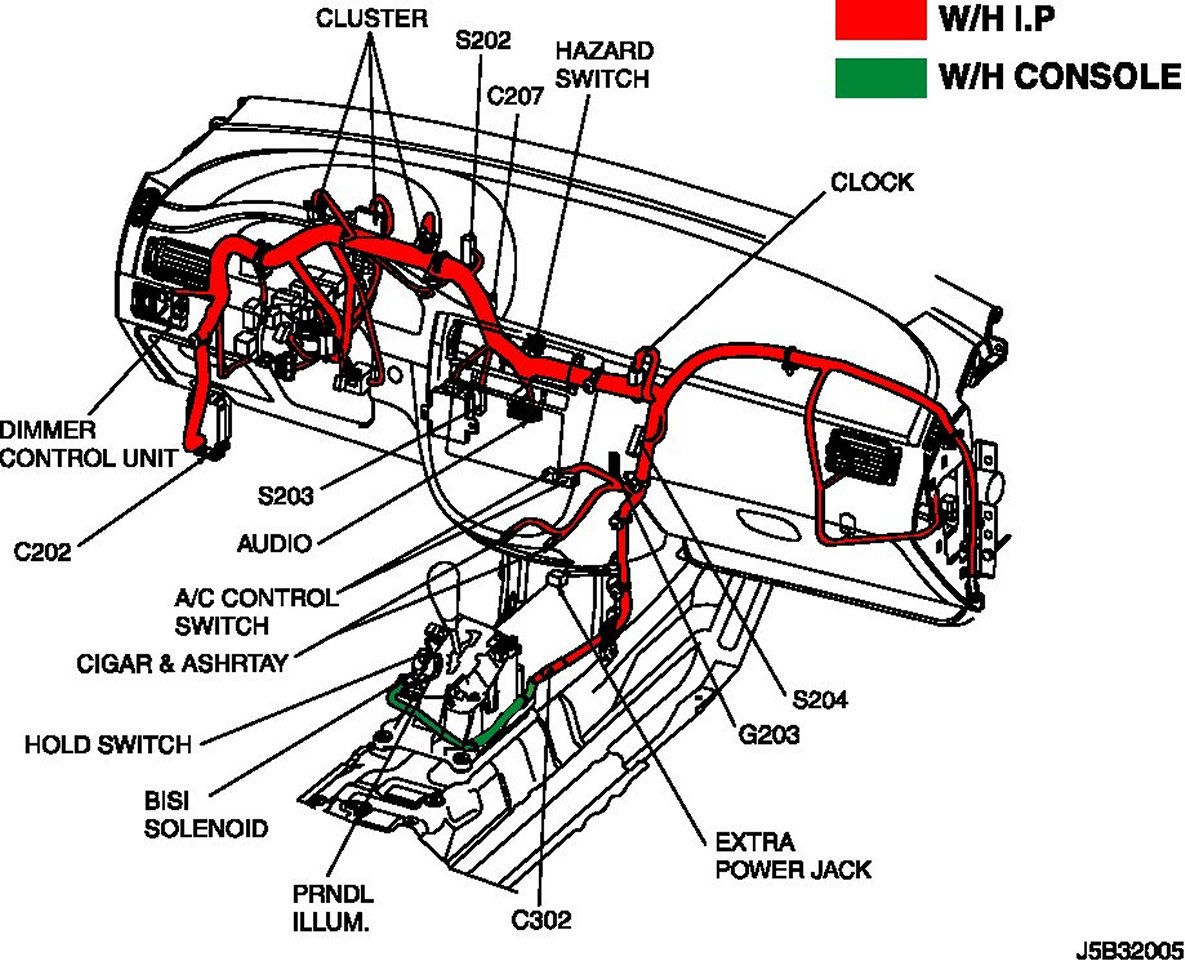 W/H I.P

W/H CONSOLE

CLUSTER

S202

HAZARD SWITCH

C207

CLOCK

DIMMER CONTROL UNIT

C202

S203

AUDIO

A/C CONTROL SWITCH

CIGAR & ASHRTAY

HOLD SWITCH

BISI SOLENOID

PRNDL ILLUM.

C302

EXTRA POWER JACK

G203

S204

J5B32005