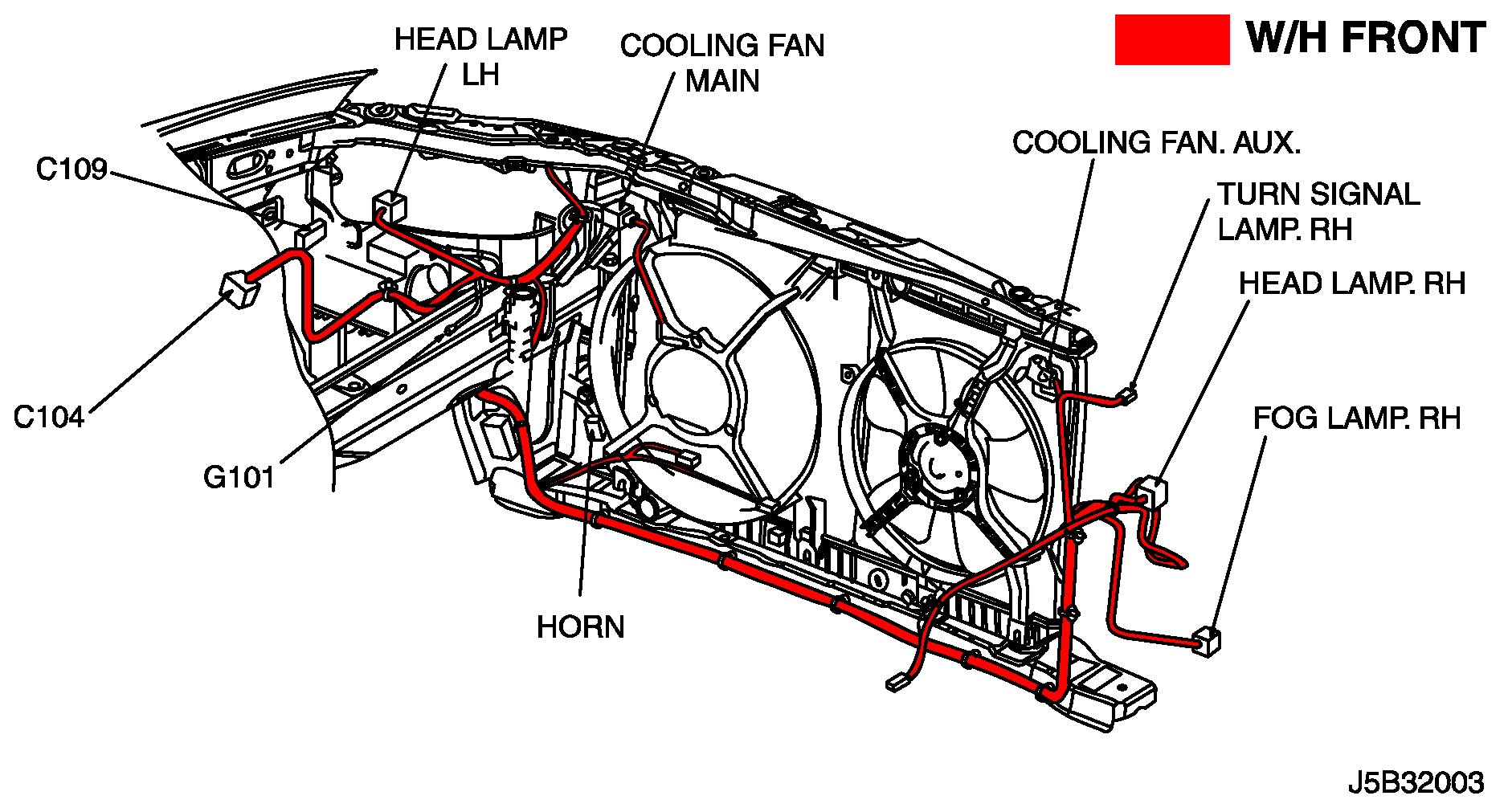 W/H FRONT

HEAD LAMP LH

COOLING FAN MAIN

COOLING FAN. AUX.

TURN SIGNAL LAMP. RH

HEAD LAMP. RH

FOG LAMP. RH

C109

C104

G101

HORN

J5B32003