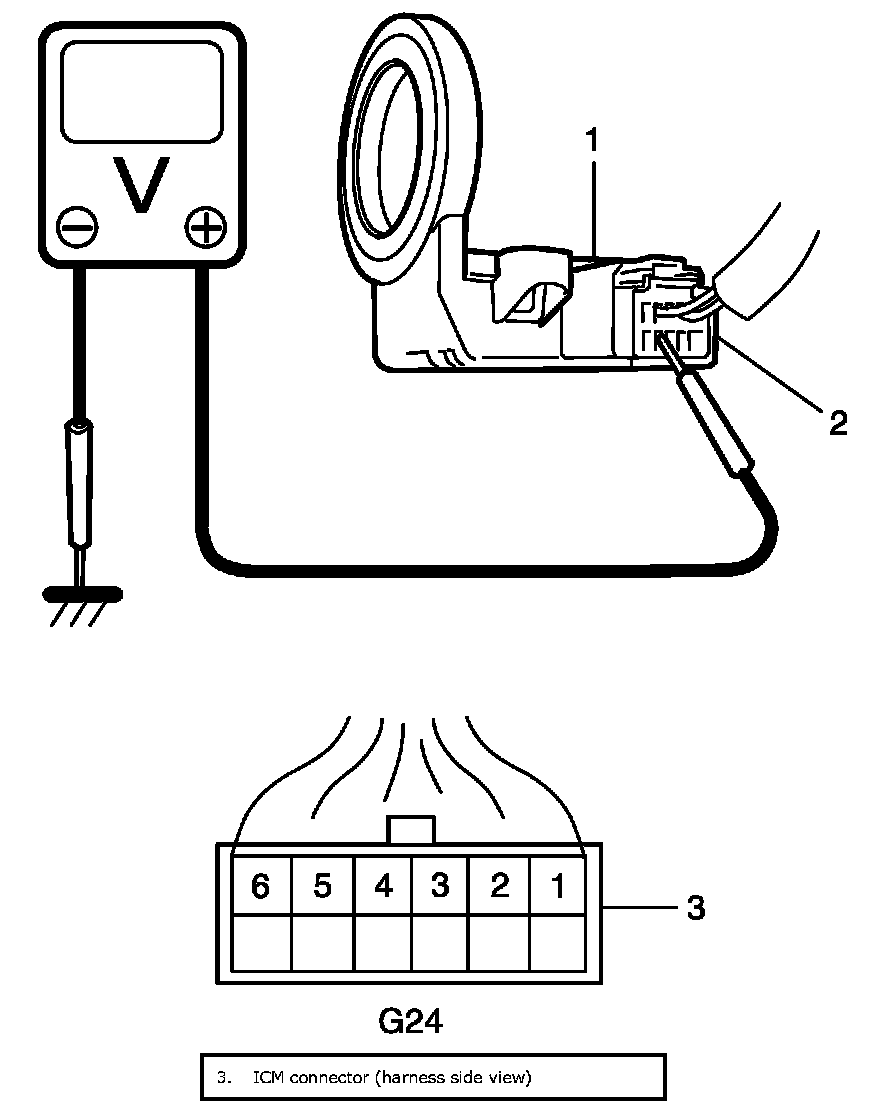 V
1
2
6 5 4 3 2 1
3
G24
3. ICM connector (harness side view)