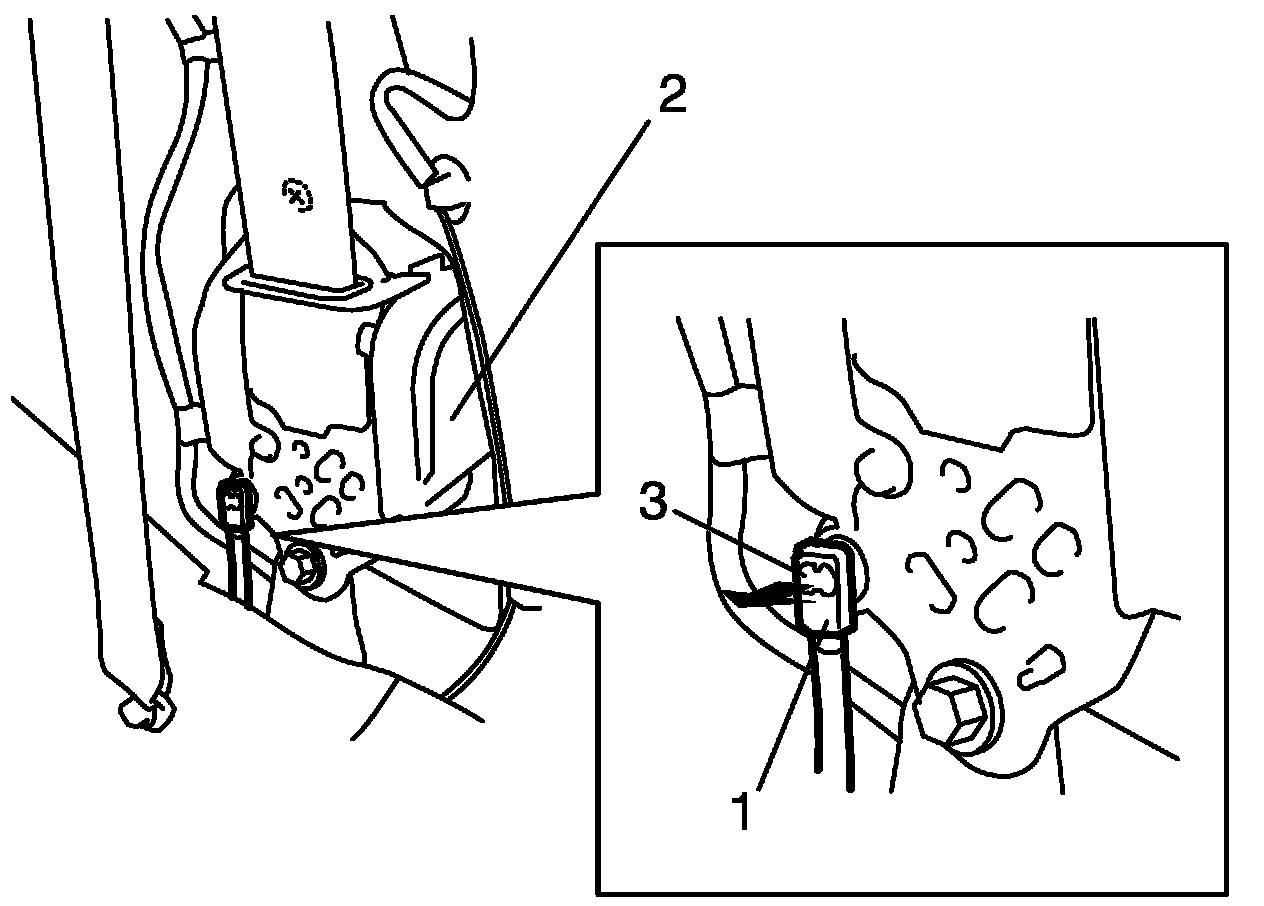 2
3
1