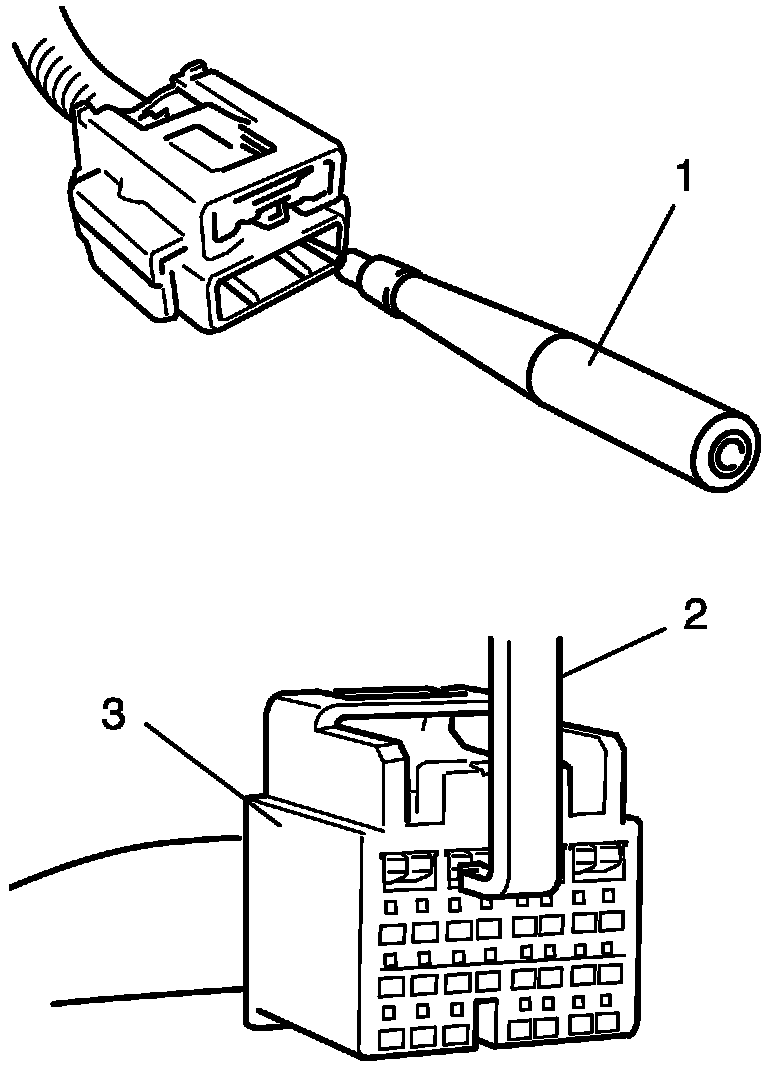 1

2

3