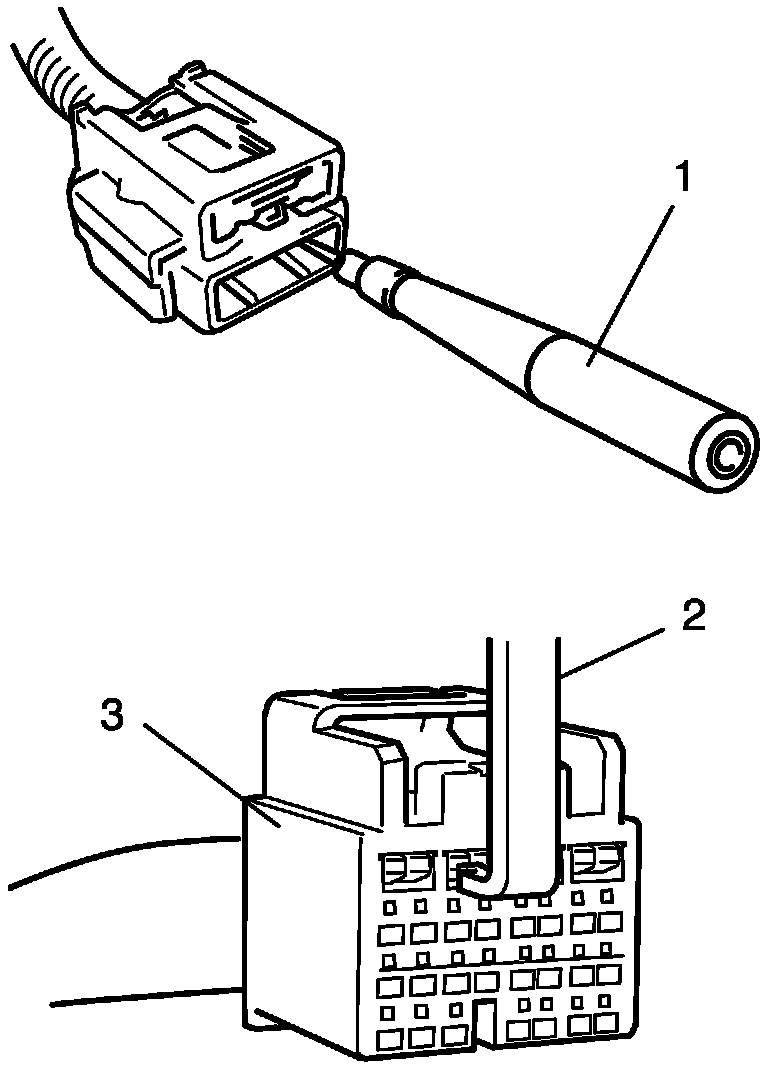 1

2

3