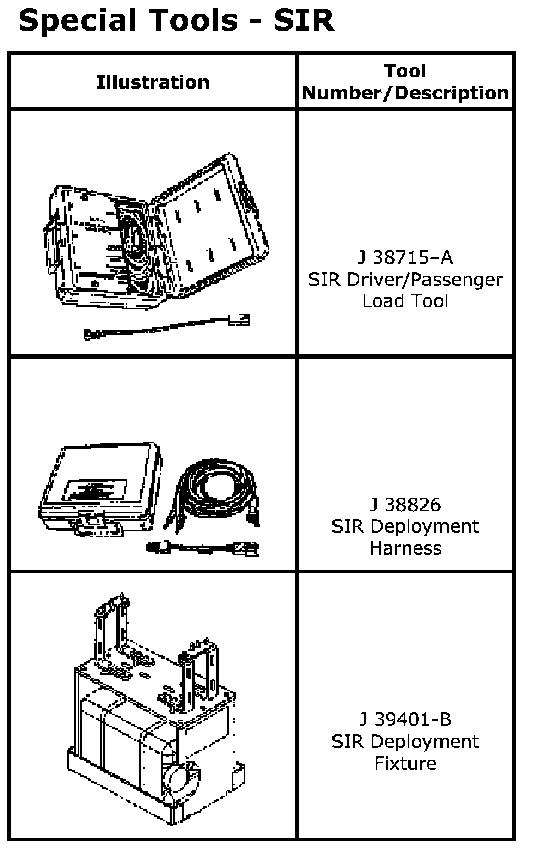 Special Tools - SIR

| Illustration | Tool Number/Description |
|---|---|
| | J 38715–A SIR Driver/Passenger Load Tool |
| | J 38826 SIR Deployment Harness |
| | J 39401-B SIR Deployment Fixture |