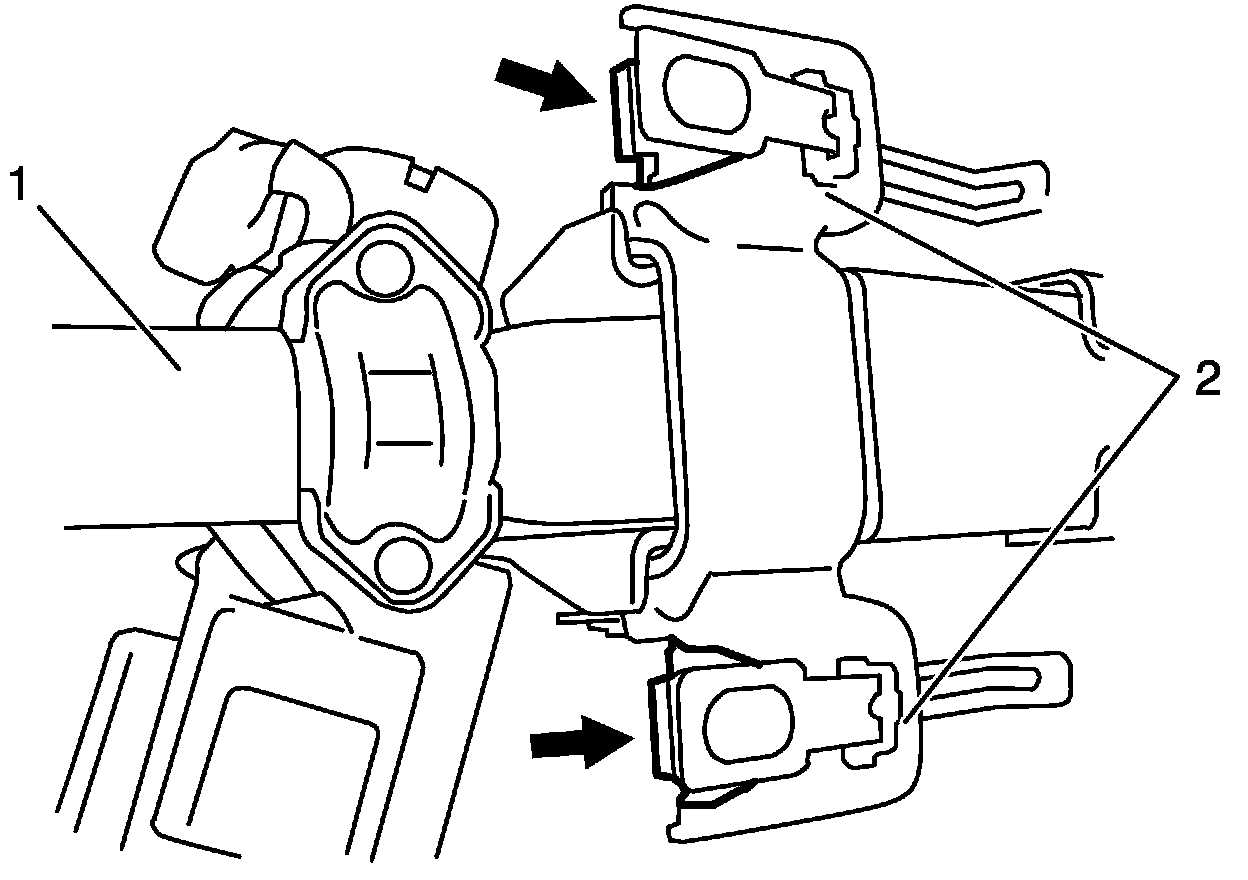 1
2