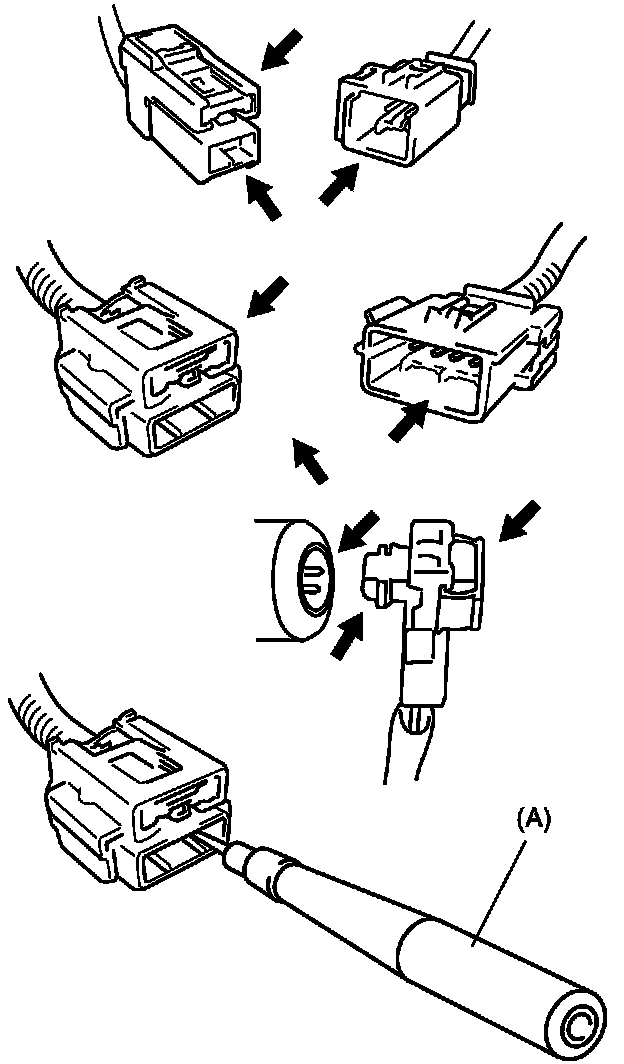 (A)