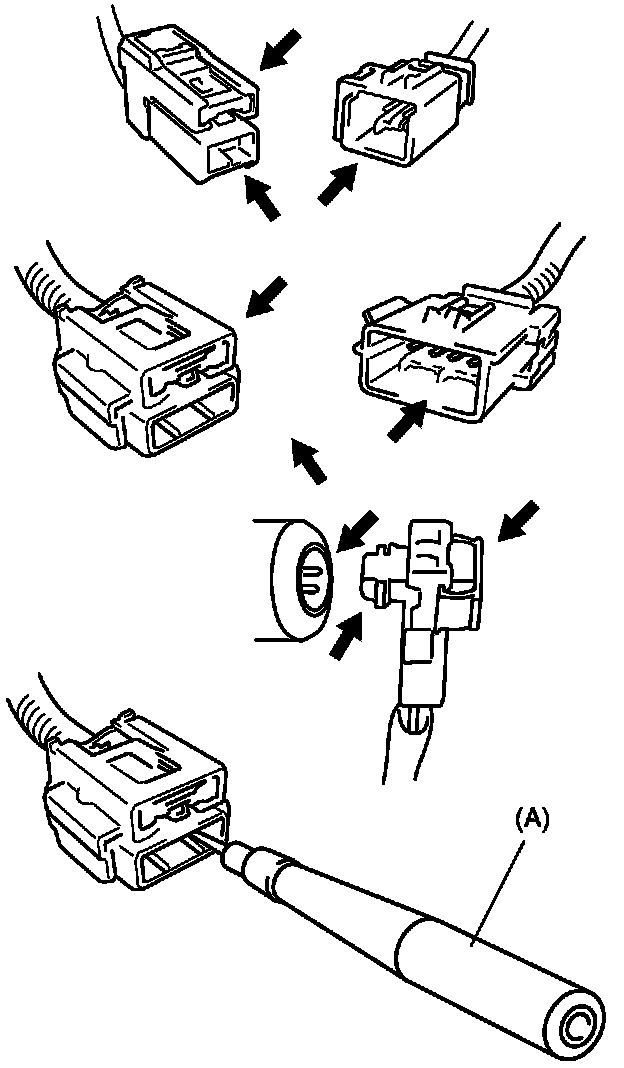 (A)