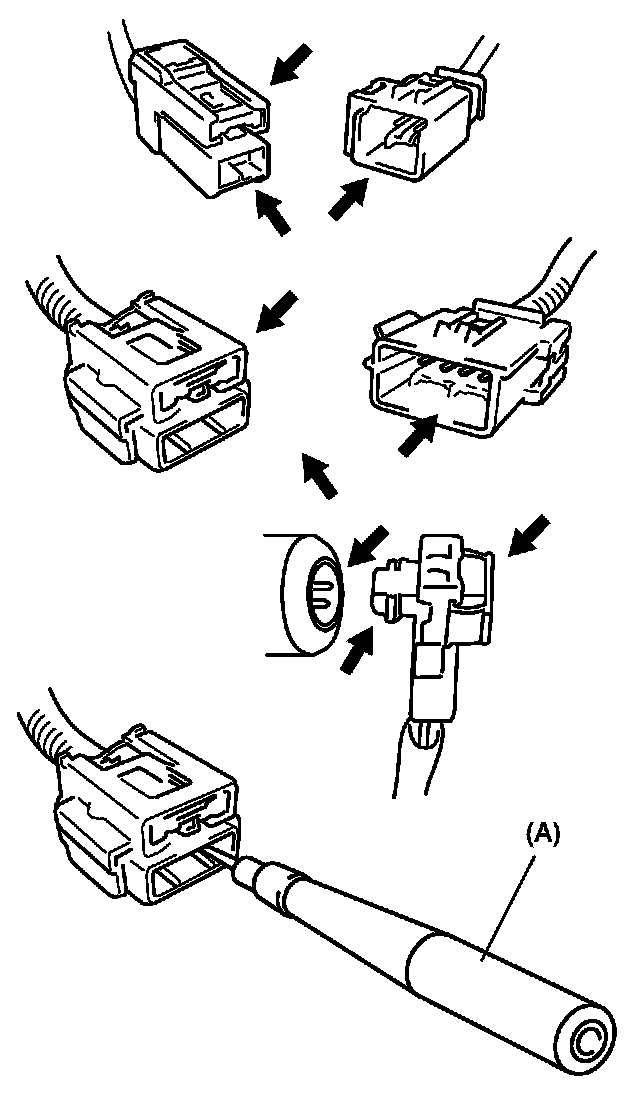 (A)