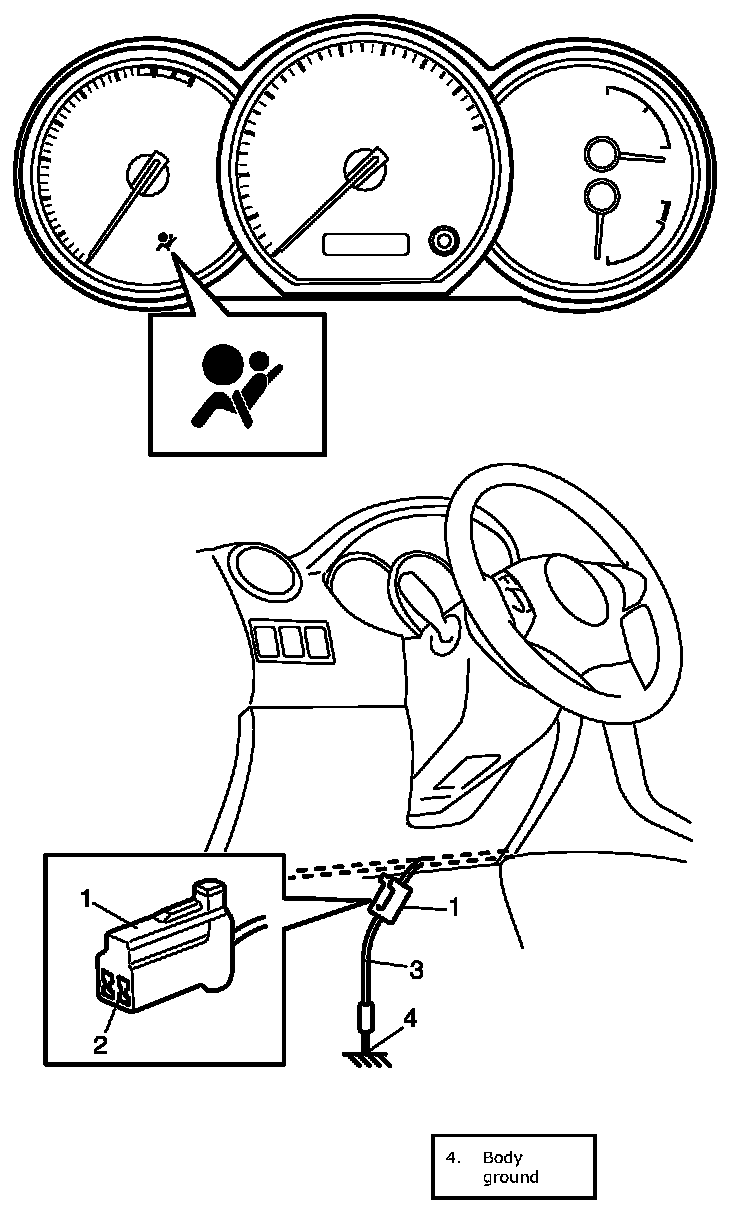 1
2
1
3
4

4. Body ground