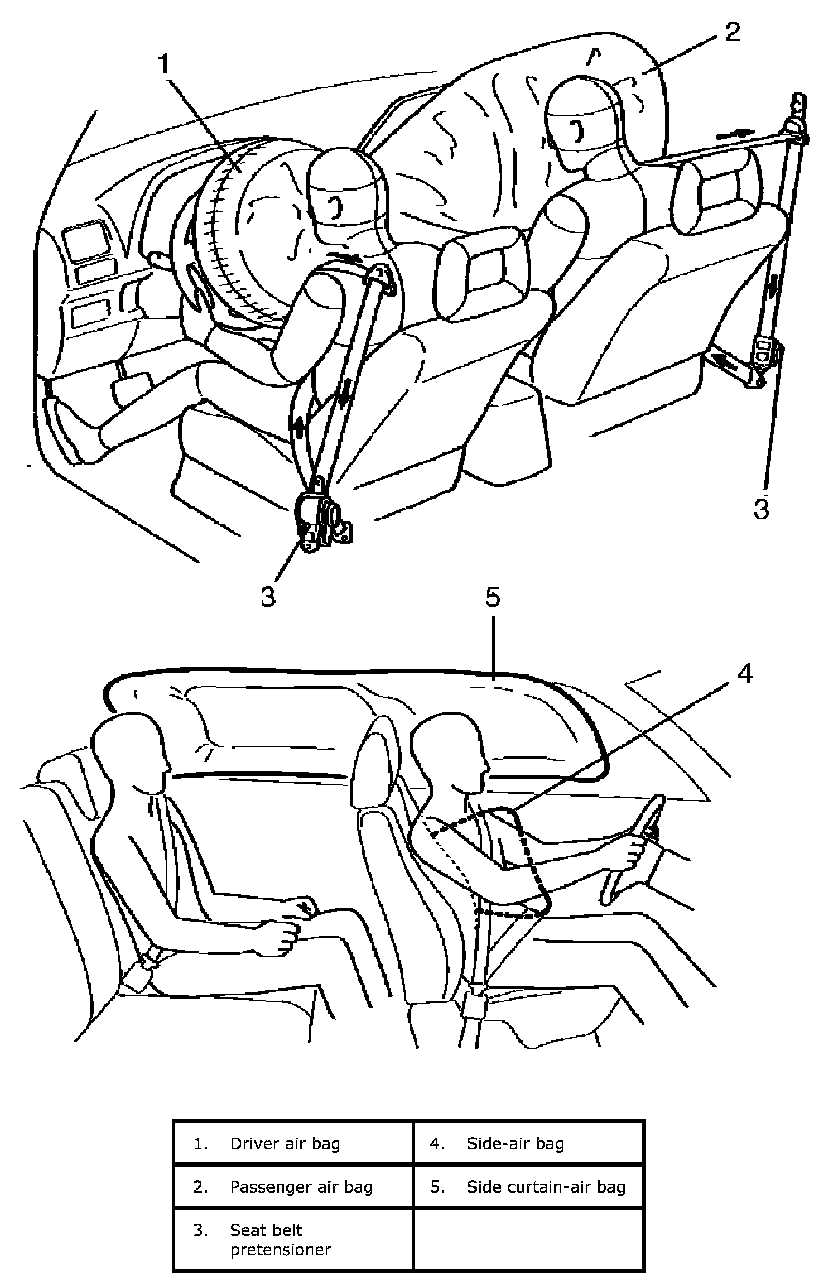 1

2

3

3

5

4

| 1. Driver air bag | 4. Side-air bag |
|---|---|
| 2. Passenger air bag | 5. Side curtain-air bag |
| 3. Seat belt pretensioner | |