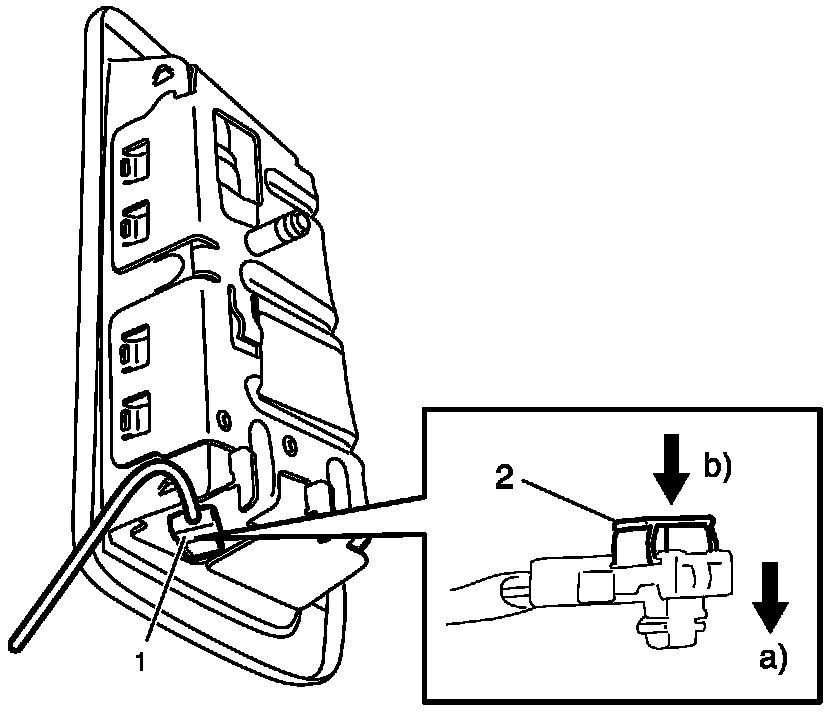 2
b)
a)
1