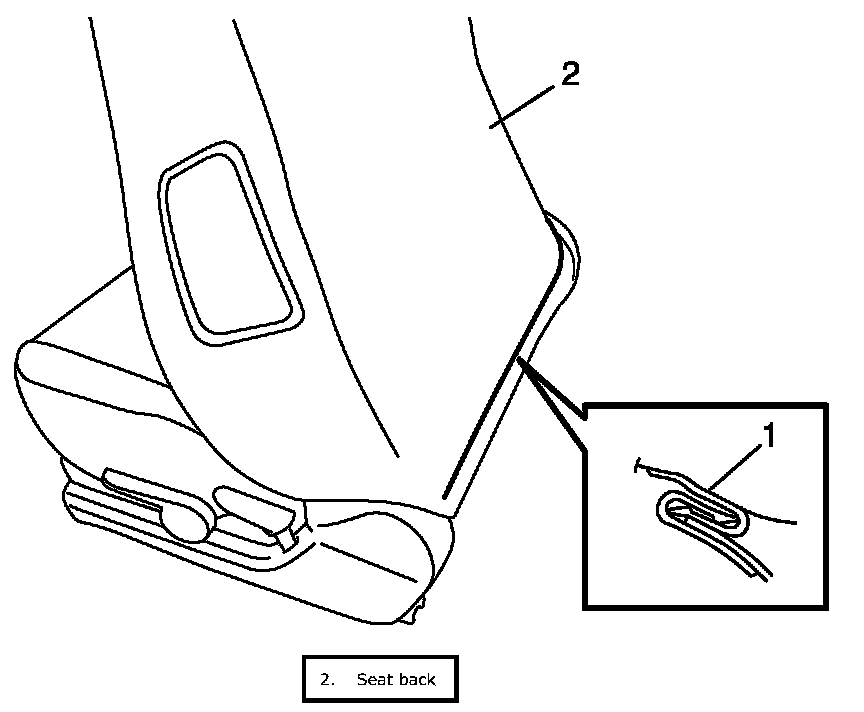 2

1

2. Seat back