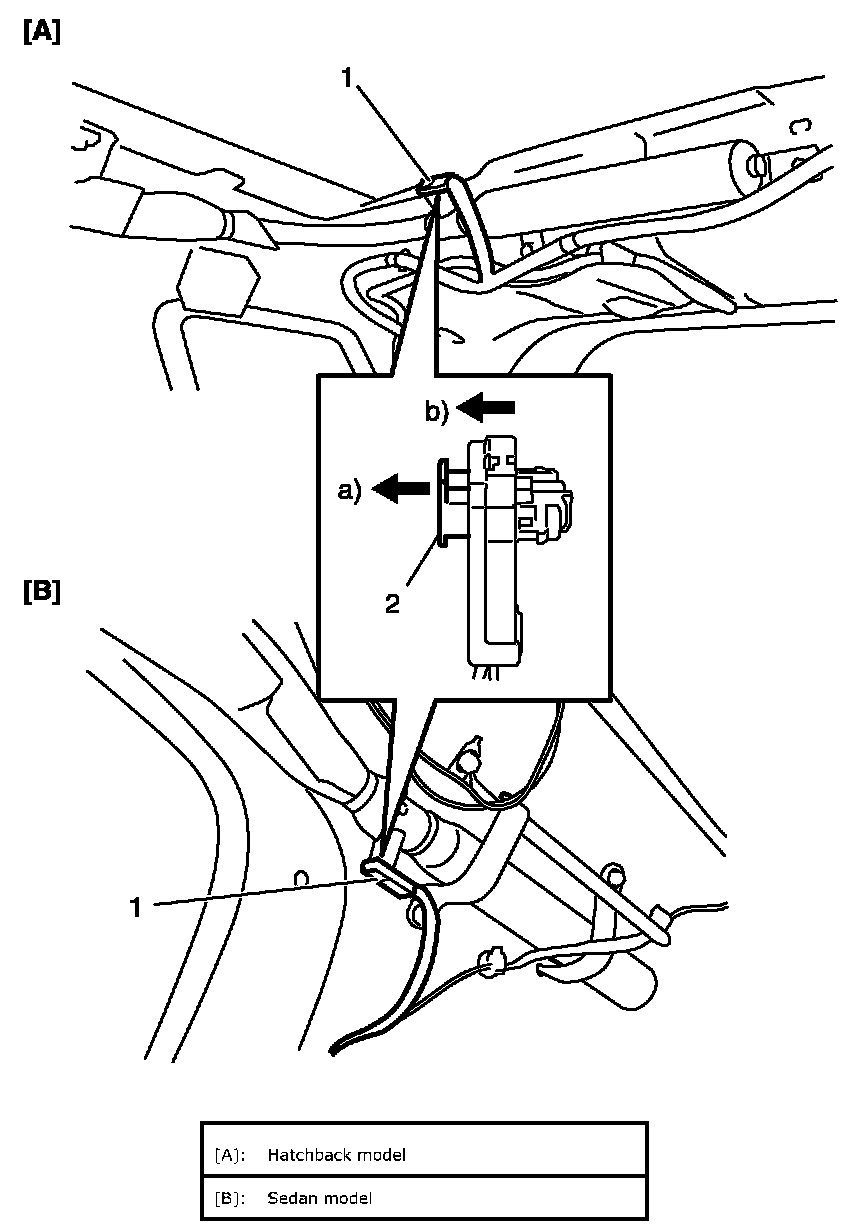 [A]

1

b)

a)

2

[B]

1

| [A]: | Hatchback model |
|---|---|
| [B]: | Sedan model |