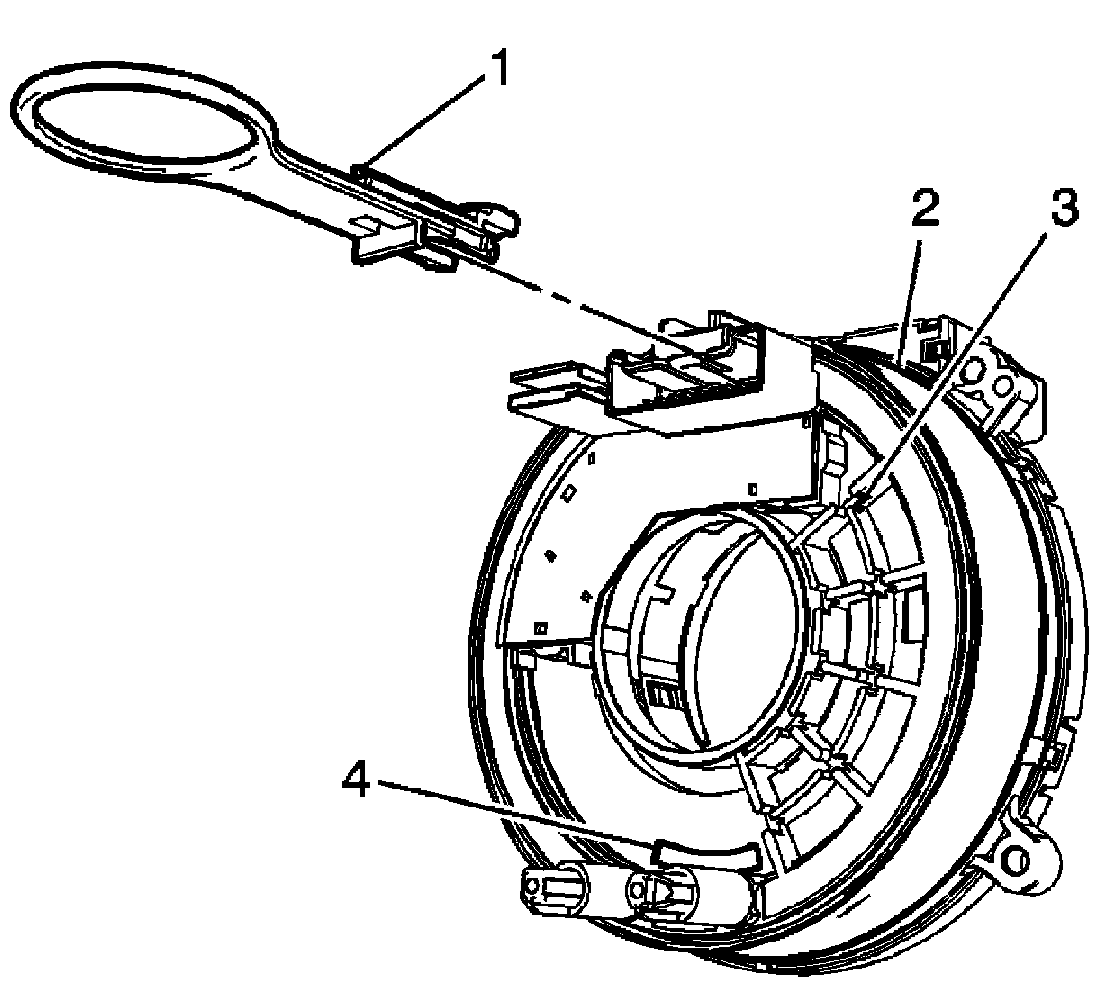 1
2
3
4