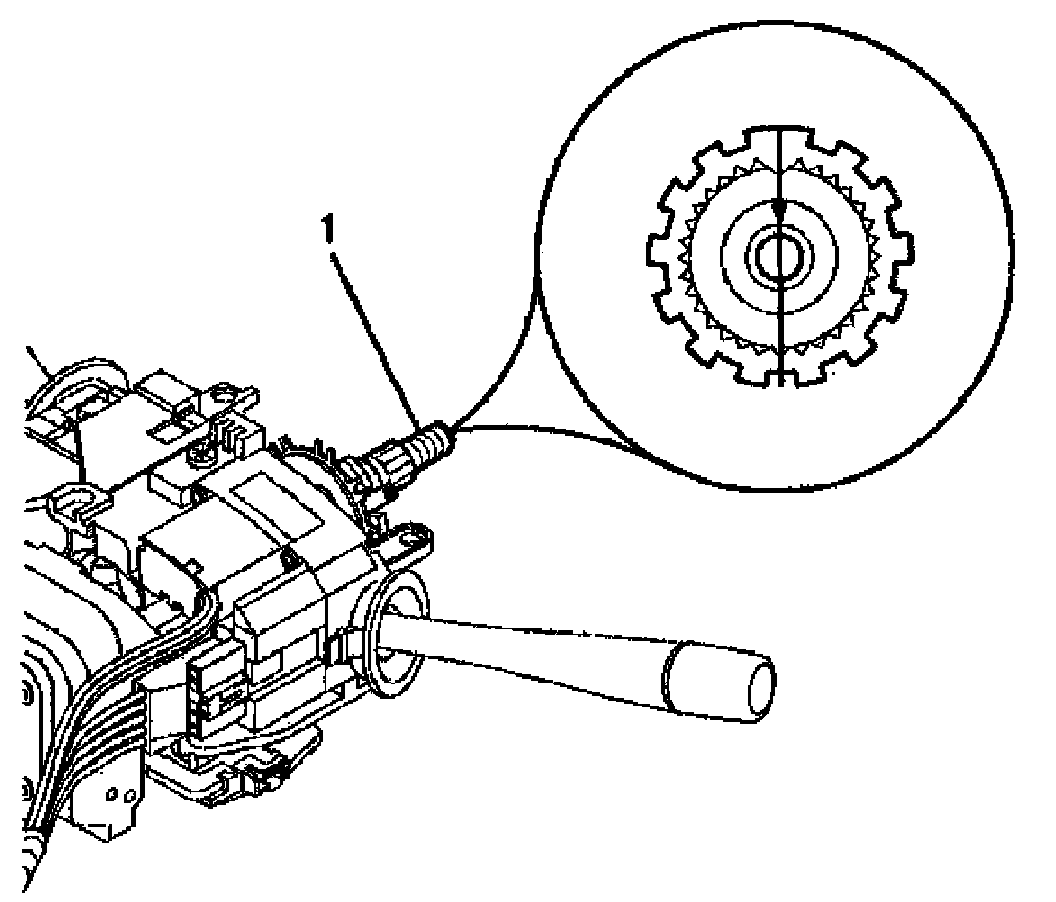 1