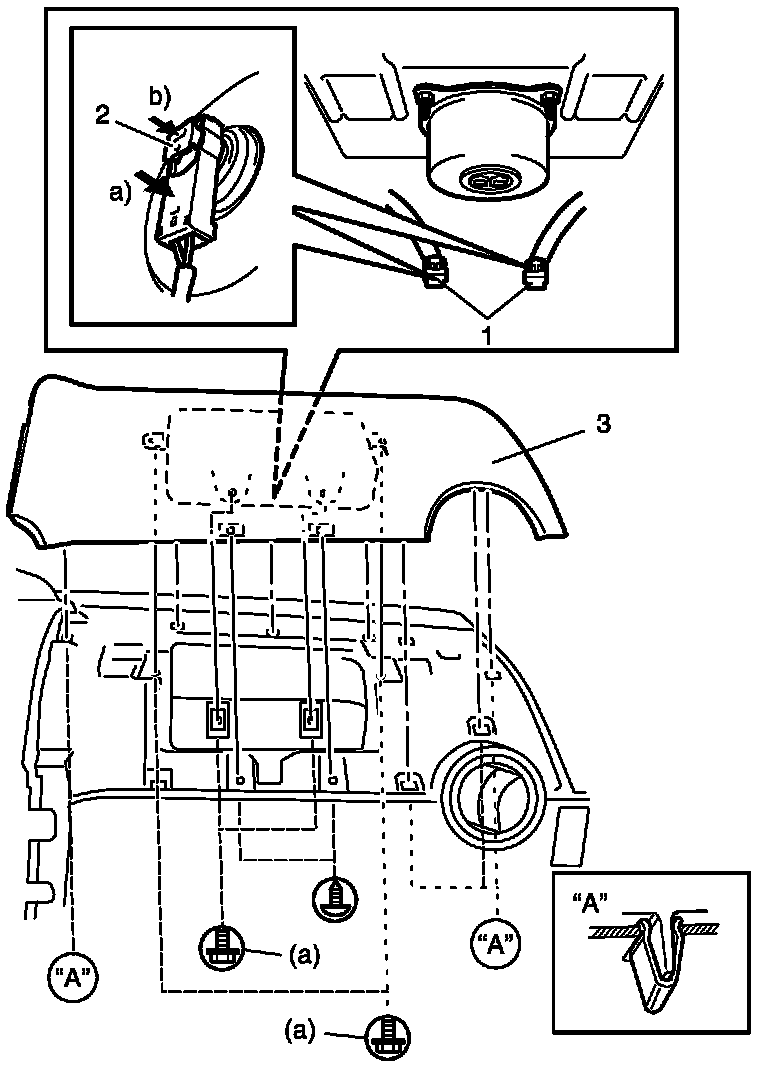 b)
2
a)
1
3
"A"
(a)
"A"
"A"
(a)