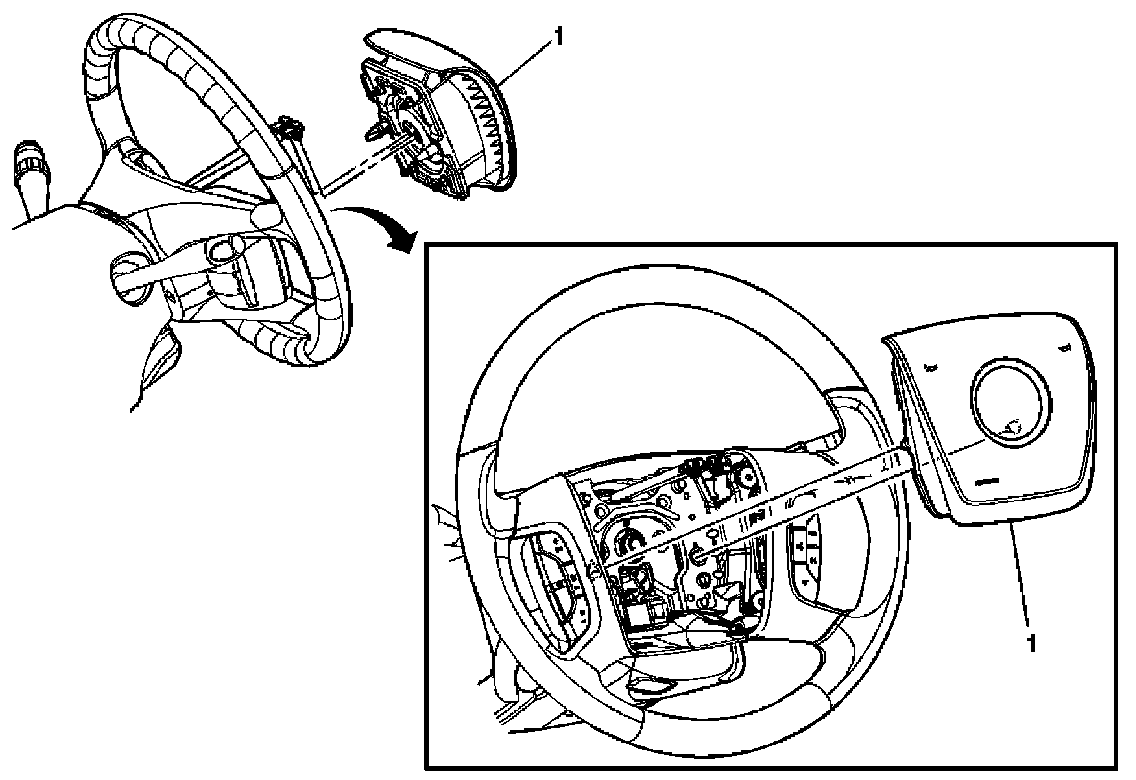 1

1