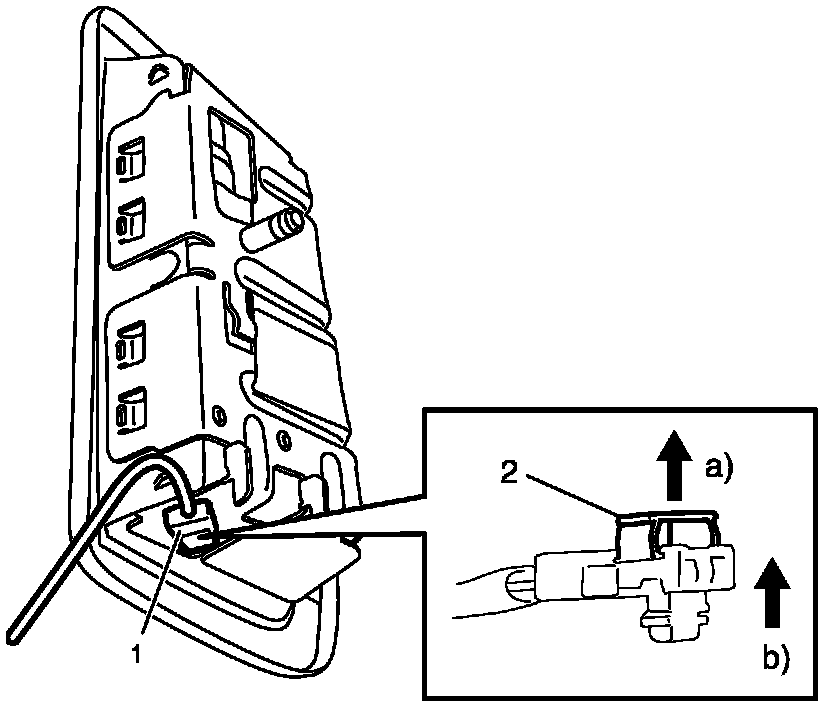 2
a)
1
b)