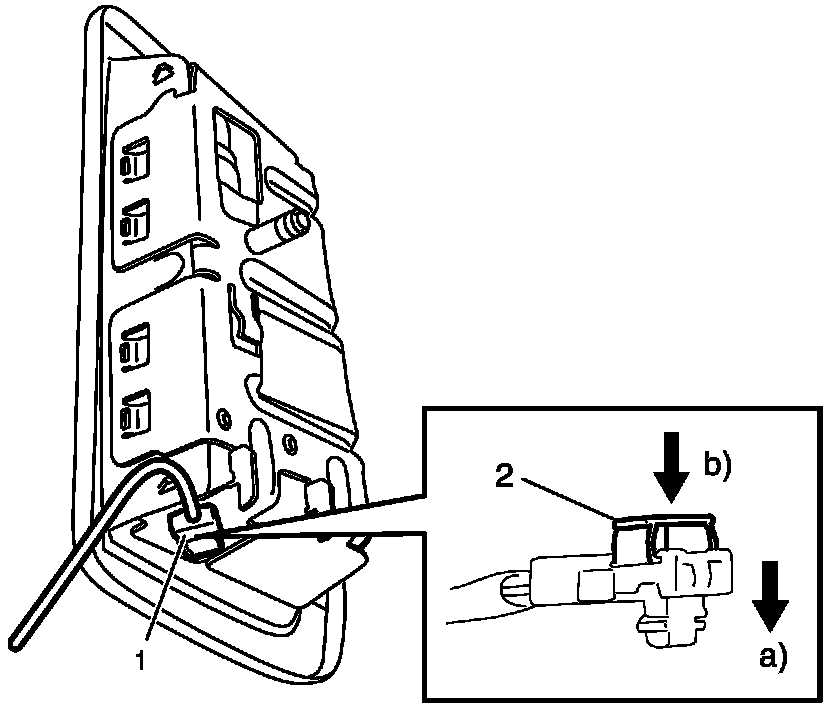 2
b)
a)
1