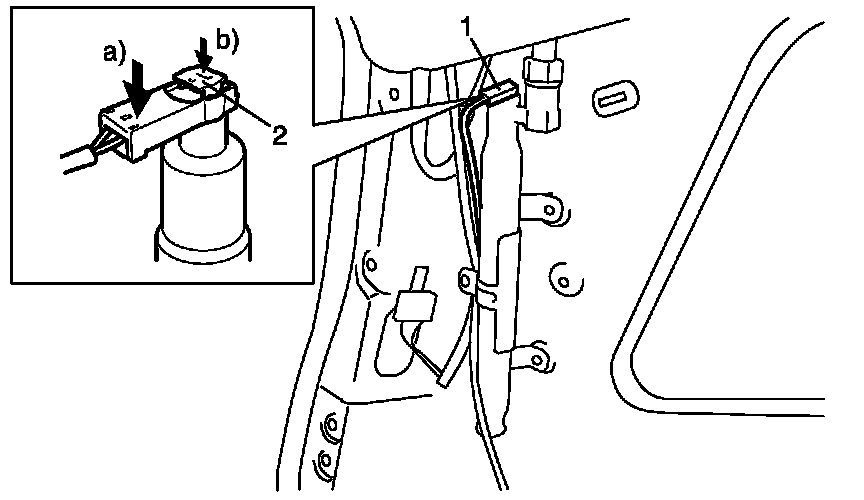 a)
b)
2
1