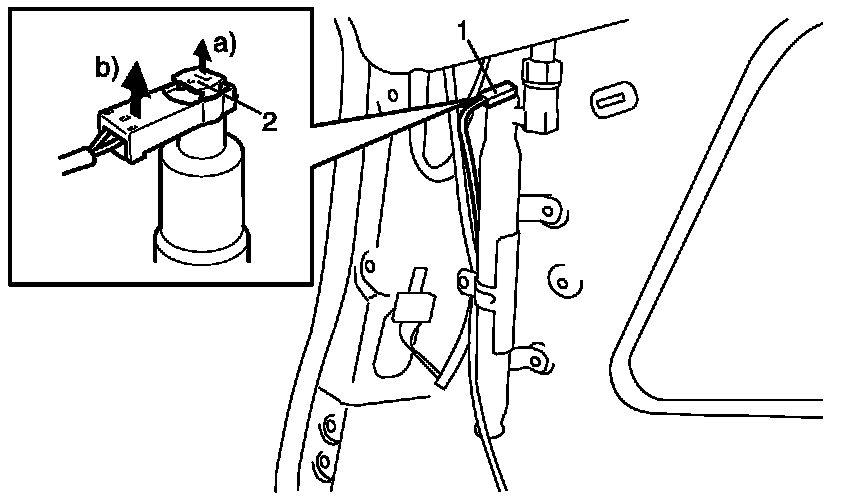 b)
a)
2
1