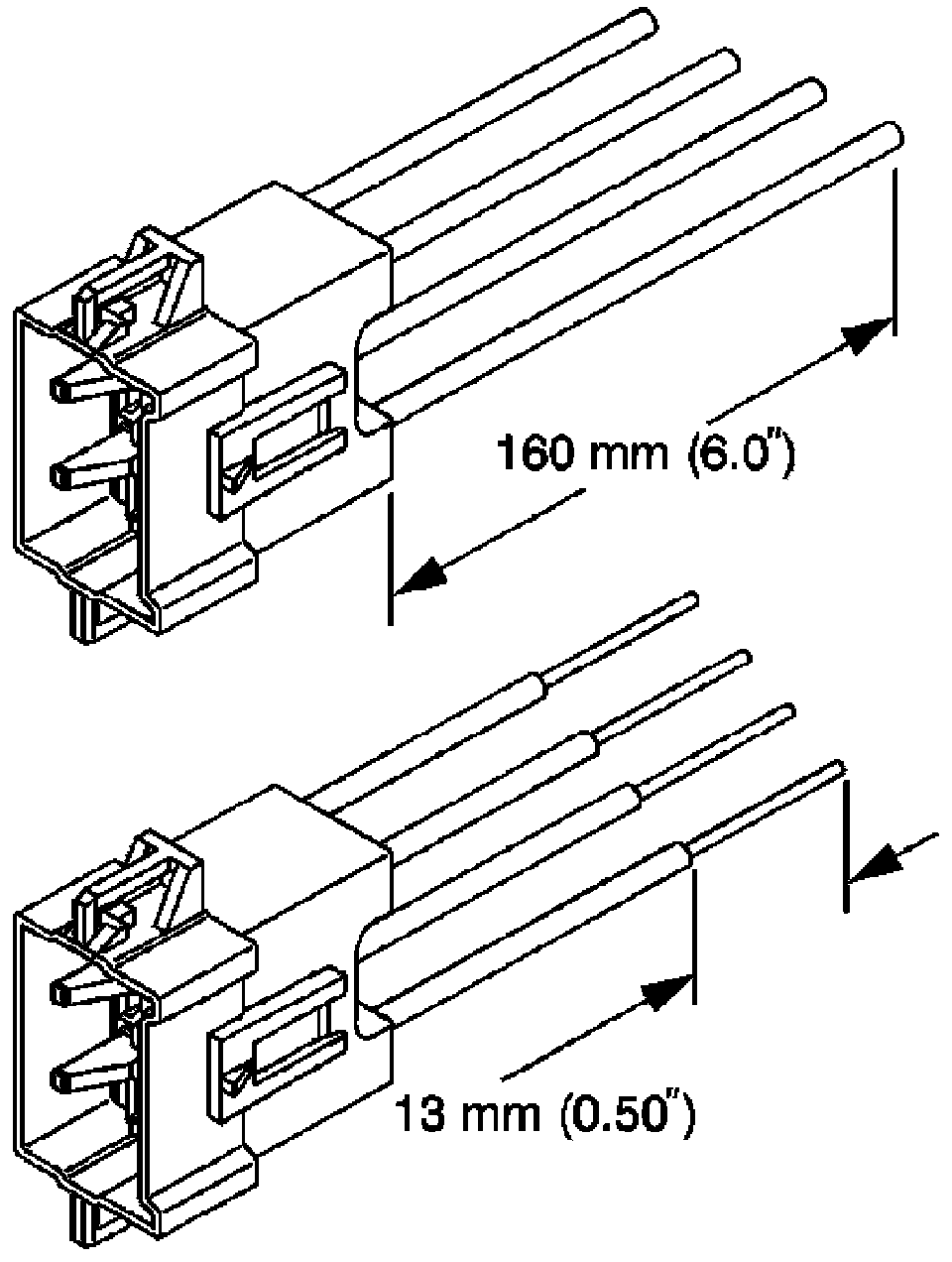 160 mm (6.0")

13 mm (0.50")