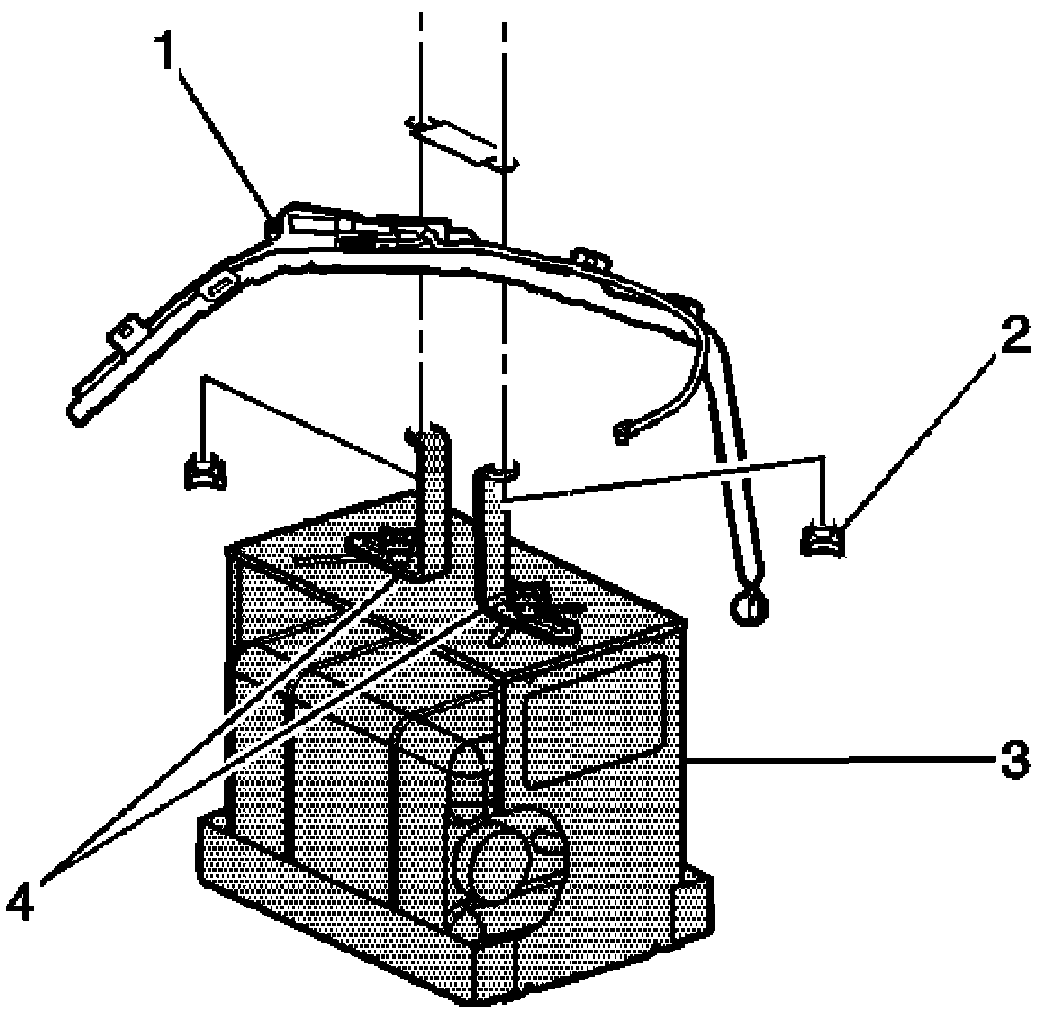 1
2
3
4