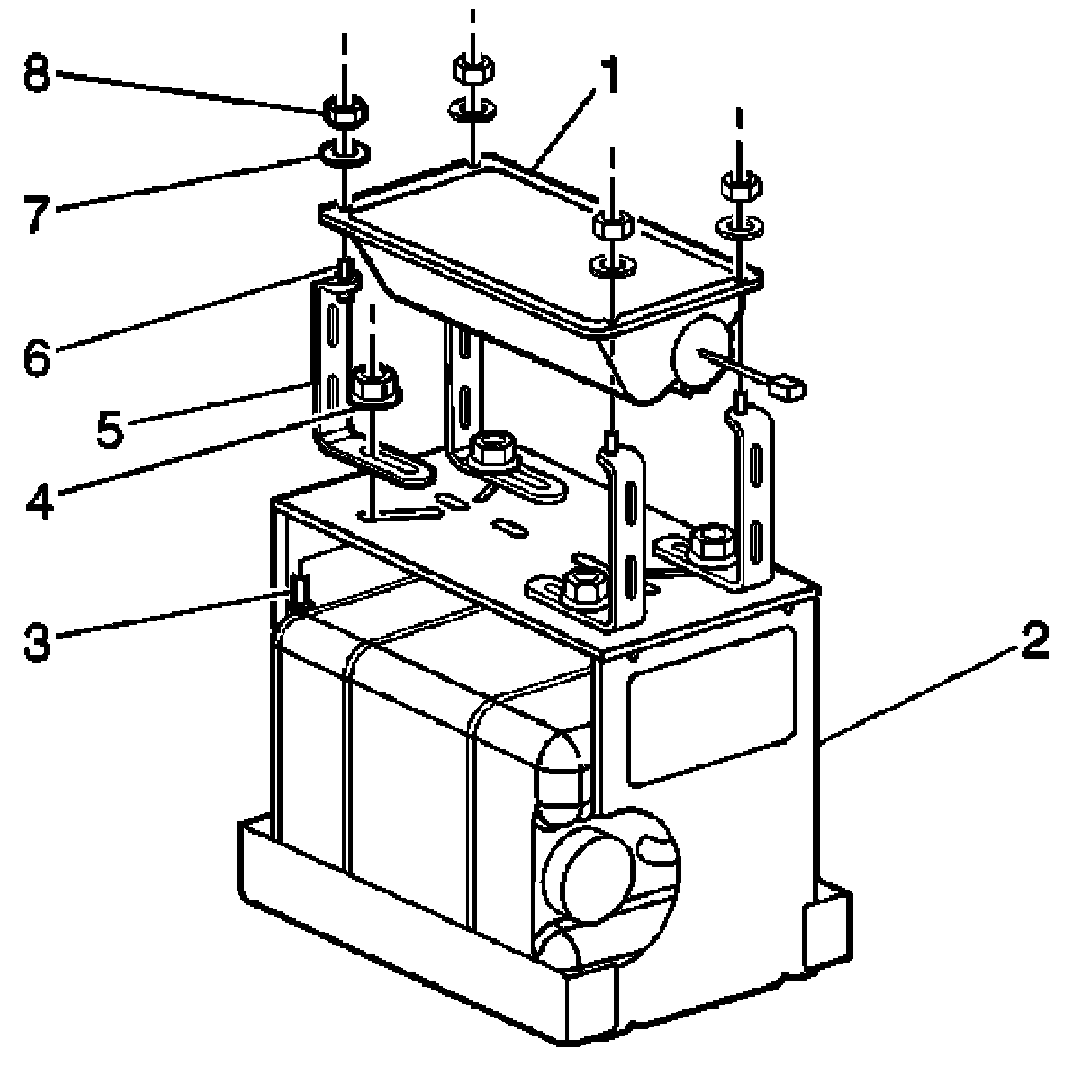 8
1
7
6
5
4
3
2