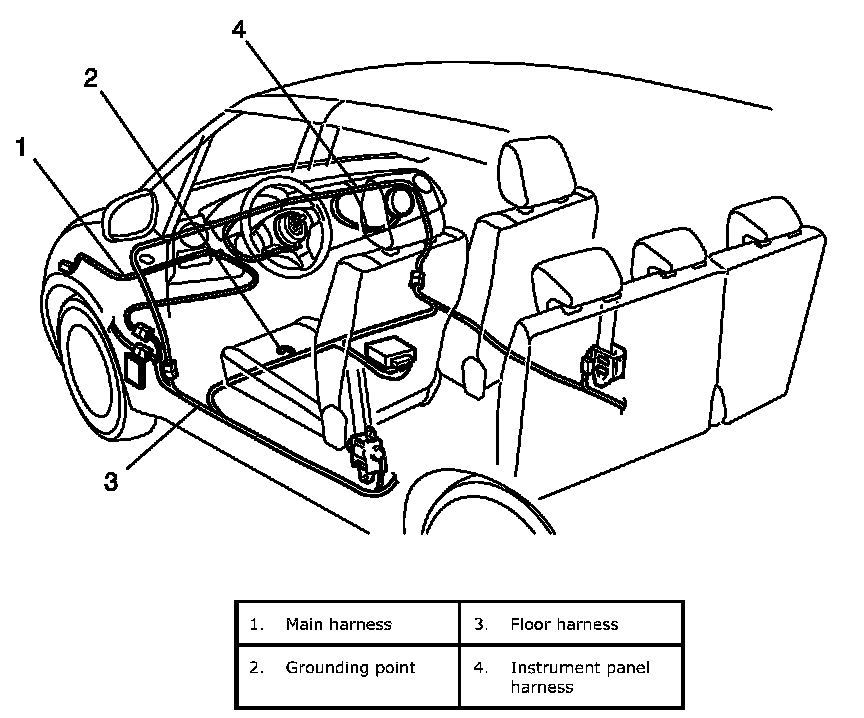 4
2
1
3

| 1. Main harness | 3. Floor harness |
|---|---|
| 2. Grounding point | 4. Instrument panel harness |