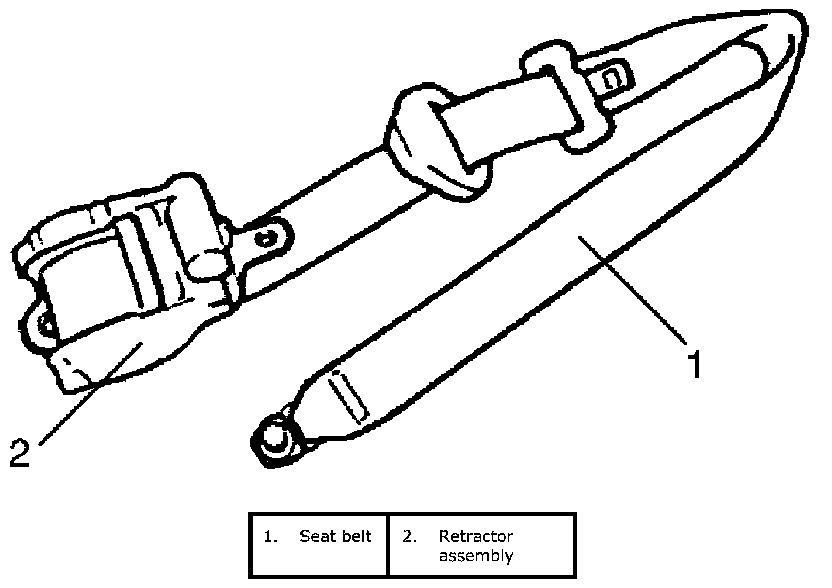 1

2

| 1. Seat belt | 2. Retractor assembly |
|---|---|