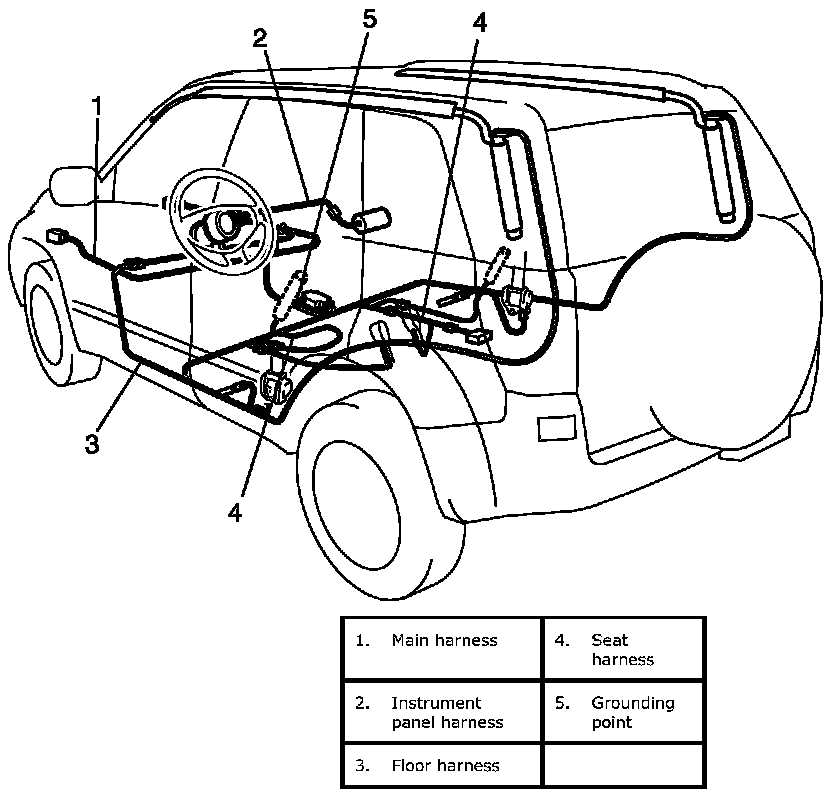 1
2
5
4
3
4

| 1. Main harness | 4. Seat harness |
|---|---|
| 2. Instrument panel harness | 5. Grounding point |
| 3. Floor harness | |