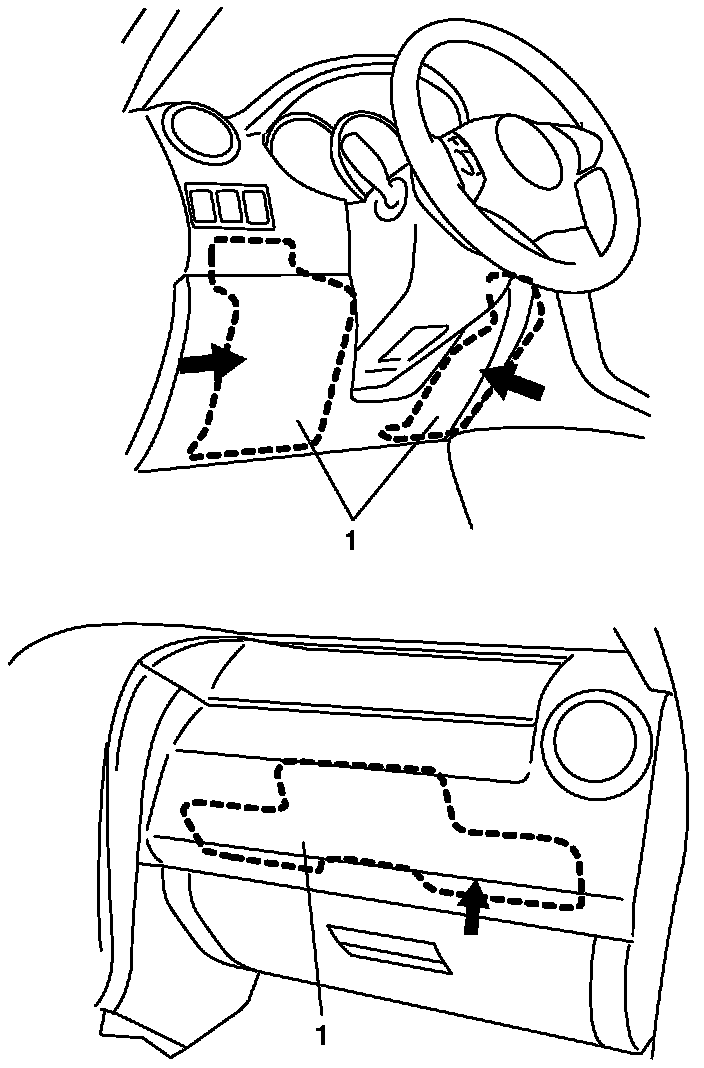 1

1