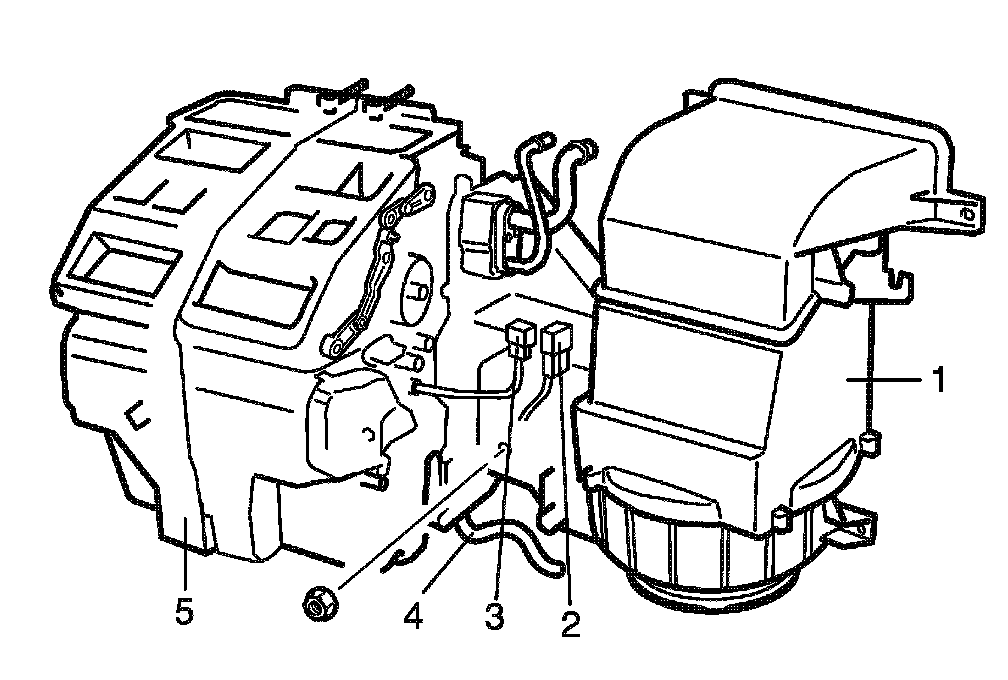 1
5
4
3
2