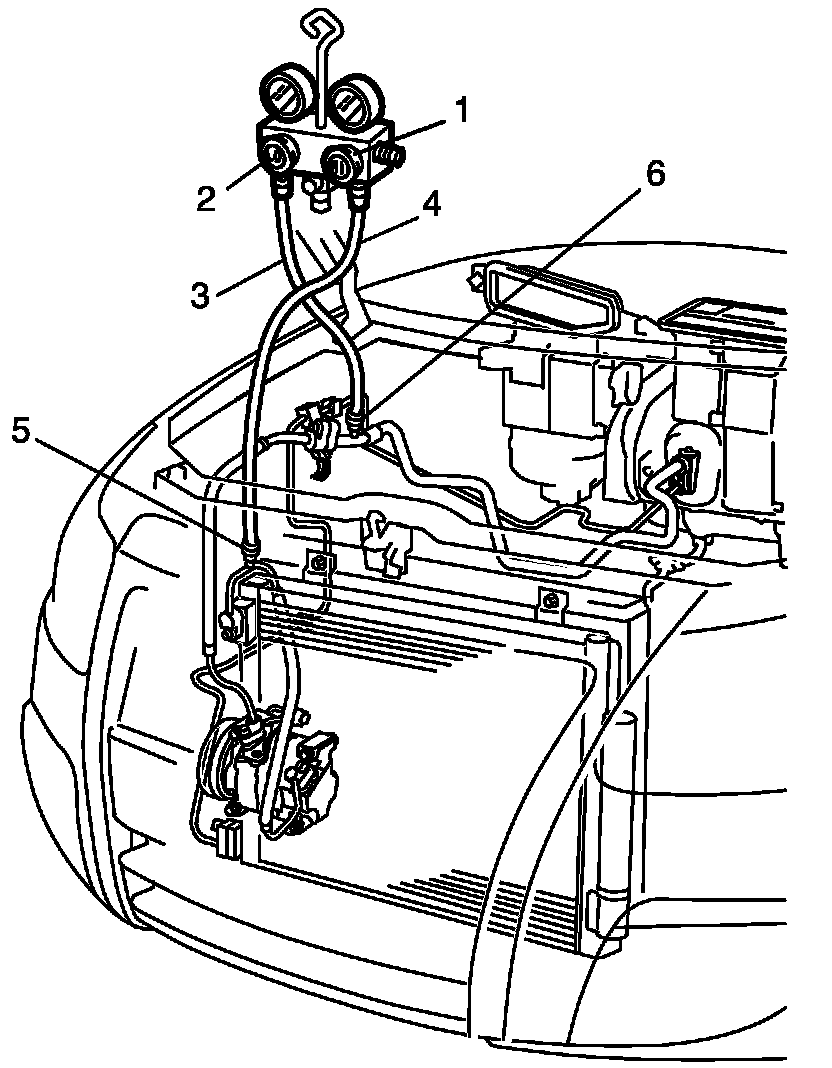 1
2
6
4
3
5